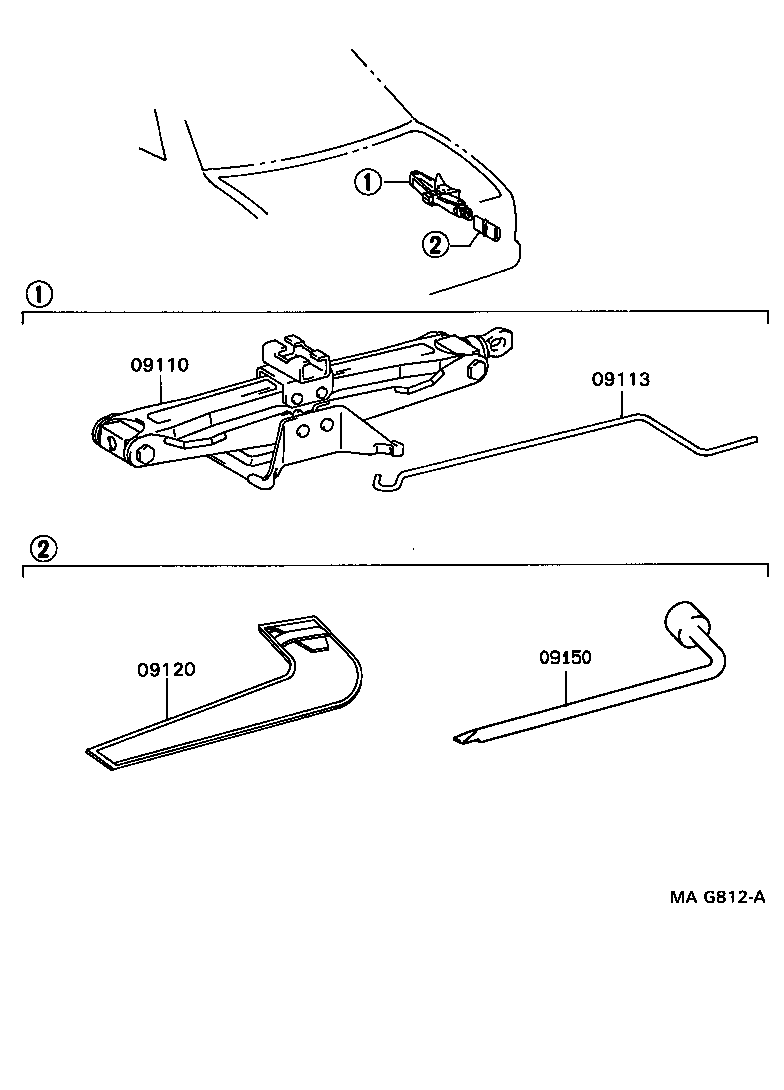 ①

②

①

09110

09113

②

09120

09150

MA G812-A