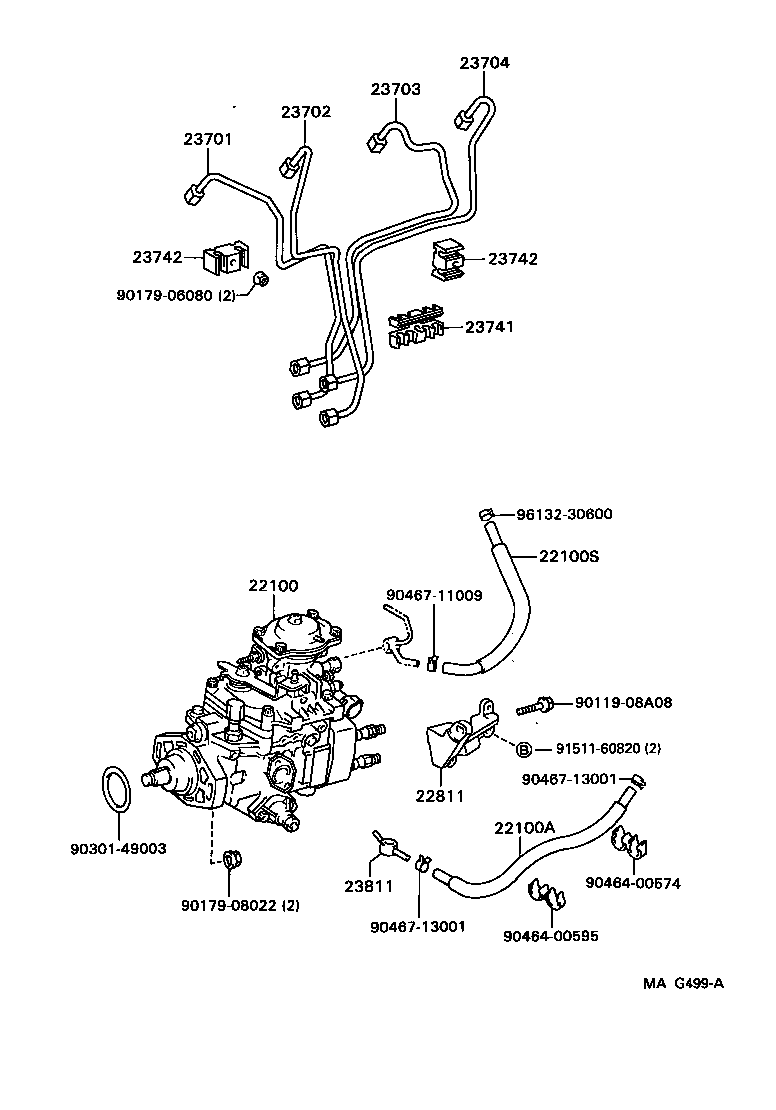 23704
23703
23702
23701
23742
23742
90179-06080 (2)
23741
96132-30600
22100S
22100
90467-11009
90119-08A08
B 91511-60820 (2)
90467-13001
22811
22100A
90301-49003
23811
90464-00574
90179-08022 (2)
90467-13001
90464-00595
MA G499-A