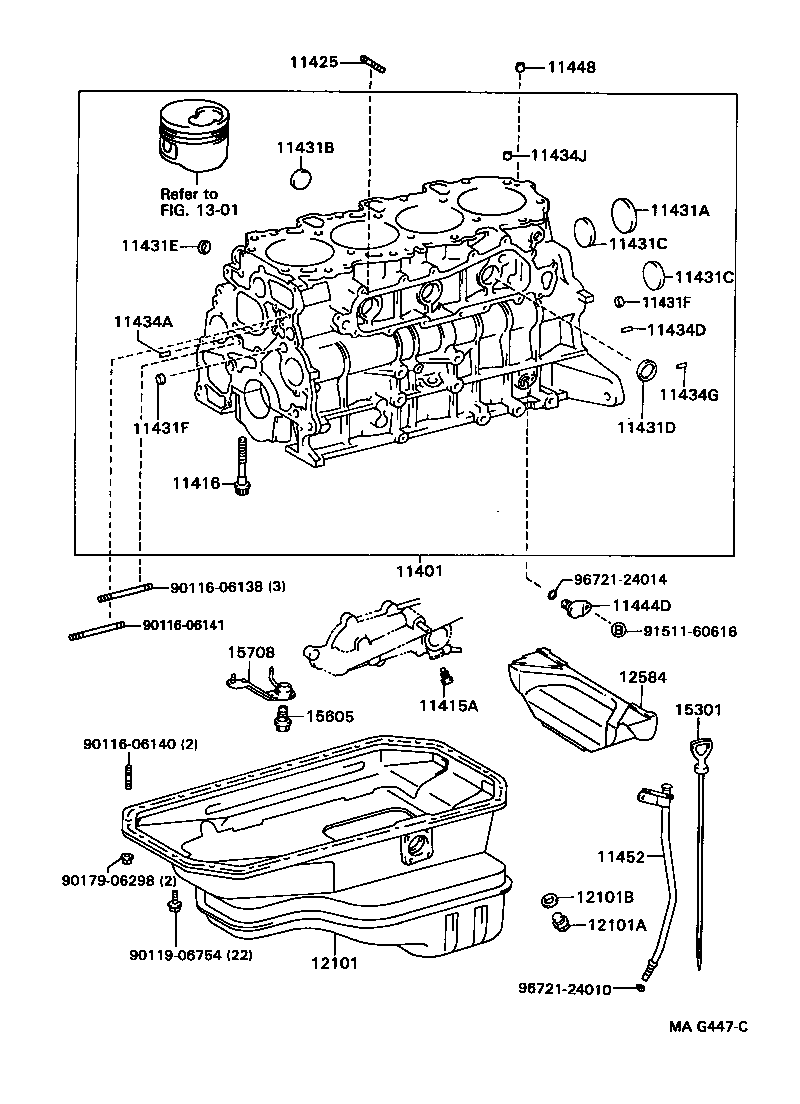 11425
11448
11431B
11434J
Refer to FIG. 13-01
11431A
11431E
11431C
11431C
11431F
11434A
11434D
11434G
11431F
11431D
11416
11401
90116-06138 (3)
96721-24014
11444D
90116-06141
B 91511-60616
15708
12584
15605
11415A
15301
90116-06140 (2)
11452
90179-06298 (2)
12101B
12101A
90119-06754 (22)
12101
96721-24010
MA G447-C