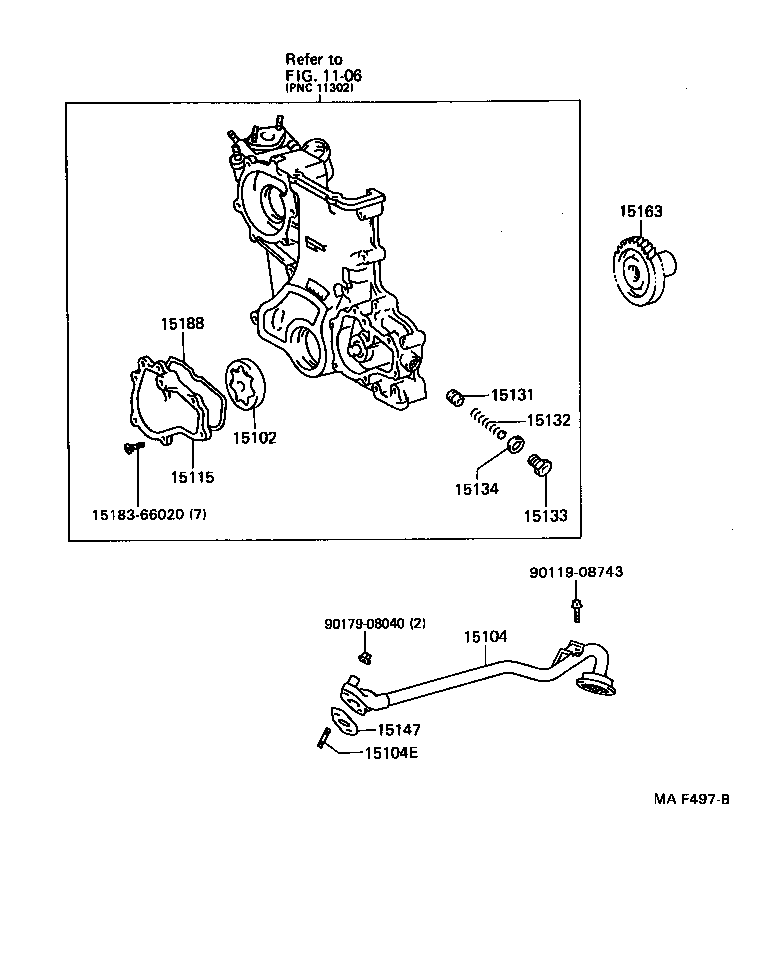 Refer to
FIG. 11-06
(PNC 11302)

15163

15188

15131

15132

15102

15115

15134

15133

15183-66020 (7)

90119-08743

90179-08040 (2)

15104

15147

15104E

MA F497-B