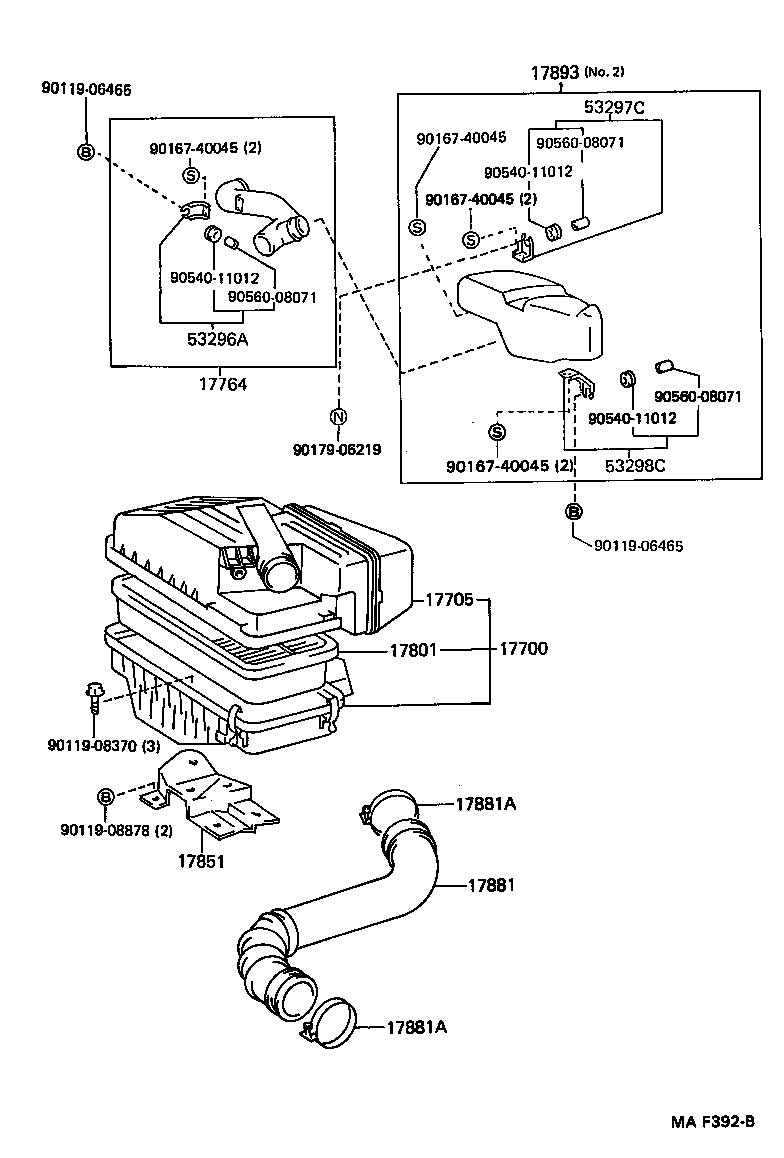 90119-06465

B

90167-40045 (2)

S

90540-11012

90560-08071

53296A

17764

N

90179-06219

17893 (No. 2)

53297C

90167-40045

90560-08071

90540-11012

90167-40045 (2)

S

S

90560-08071

90540-11012

S

90167-40045 (2)

53298C

B

90119-06465

17705

17801

17700

90119-08370 (3)

B

90119-08878 (2)

17851

17881A

17881

17881A

MA F392-B