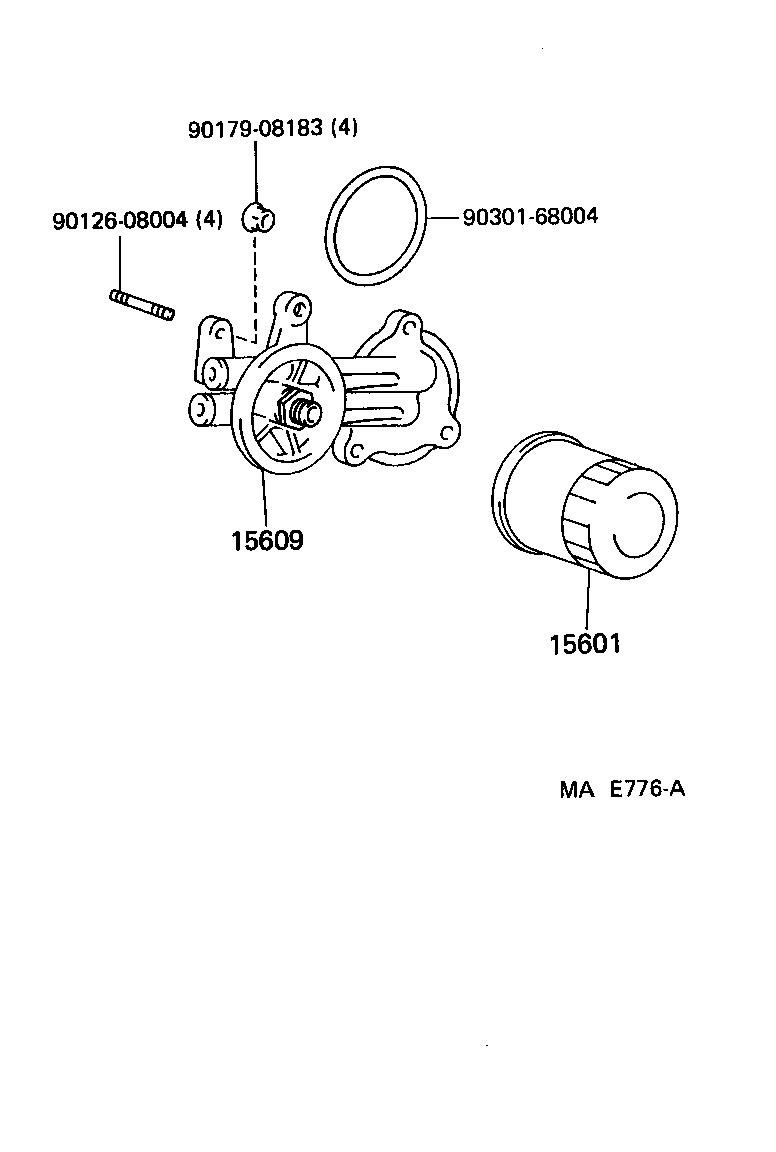 90179-08183 (4)

90126-08004 (4)

90301-68004

15609

15601

MA E776-A