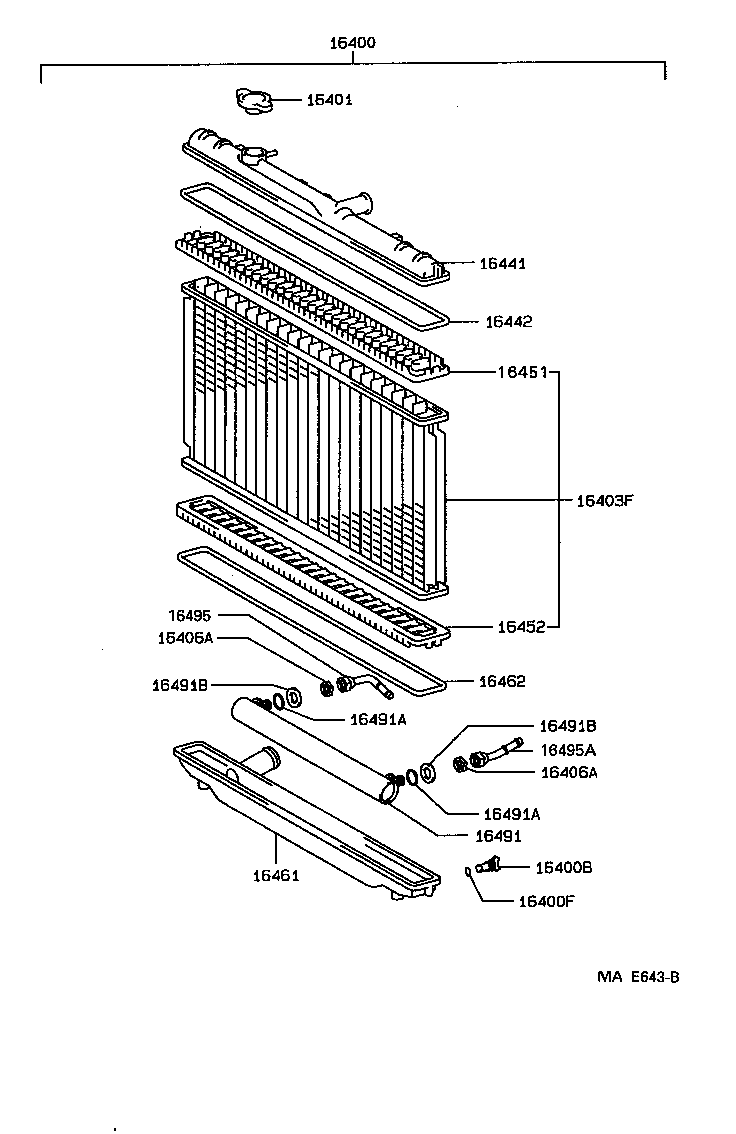 16400

16401

16441

16442

16451

16403F

16452

16495

16406A

16462

16491B

16491A

16491B

16495A

16406A

16491A

16491

16461

16400B

16400F

MA E643-B