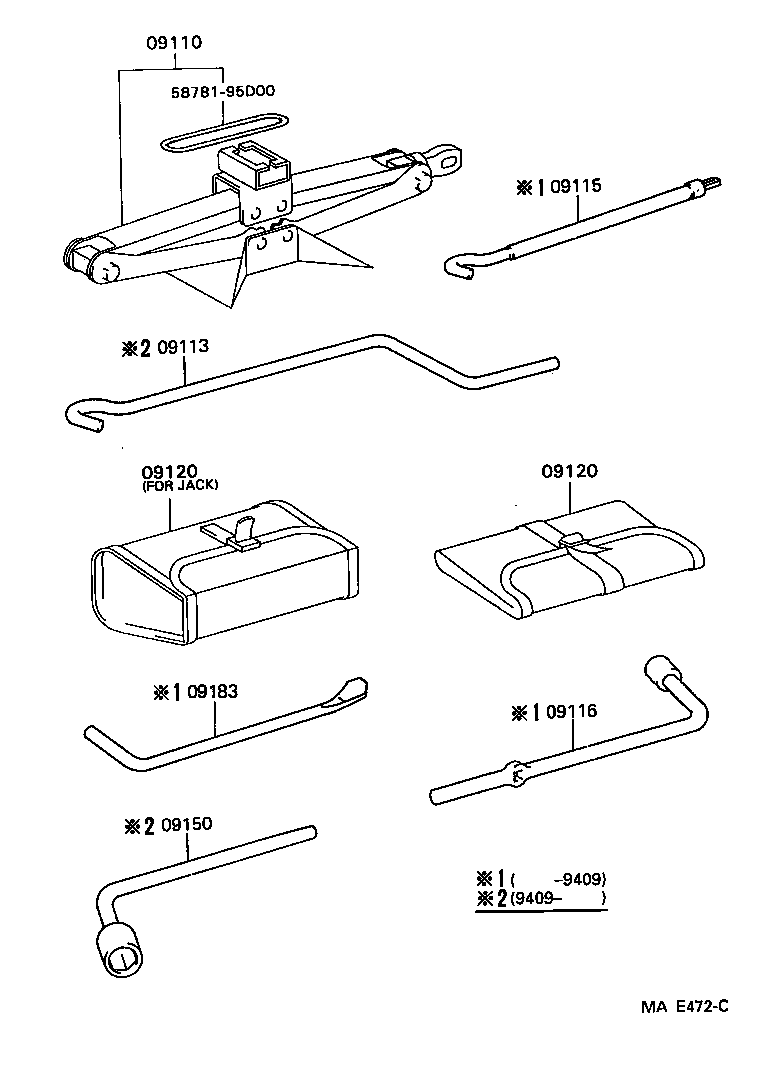 09110

58781-95D00

※1 09115

※2 09113

09120
(FOR JACK)

09120

※1 09183

※1 09116

※2 09150

※1 (　　-9409)
※2 (9409-　　)

MA E472-C