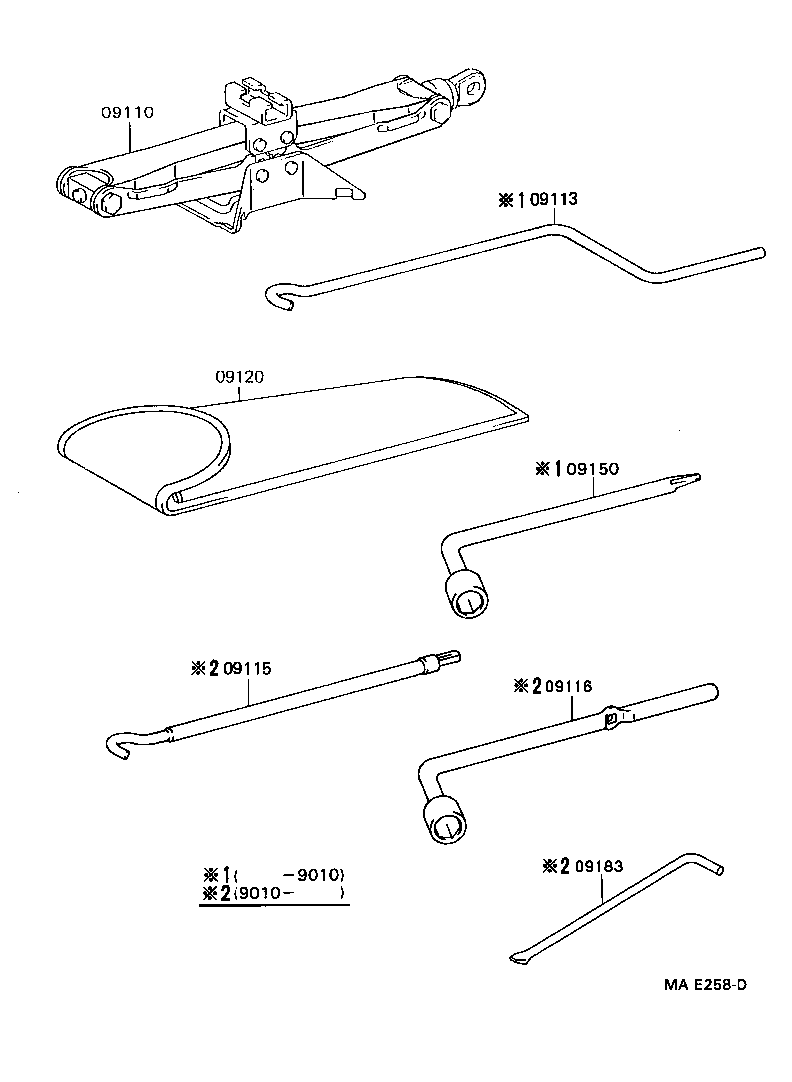 09110

※1 09113

09120

※1 09150

※2 09115

※2 09116

※1(　　-9010)
※2(9010-　　)

※2 09183

MA E258-D