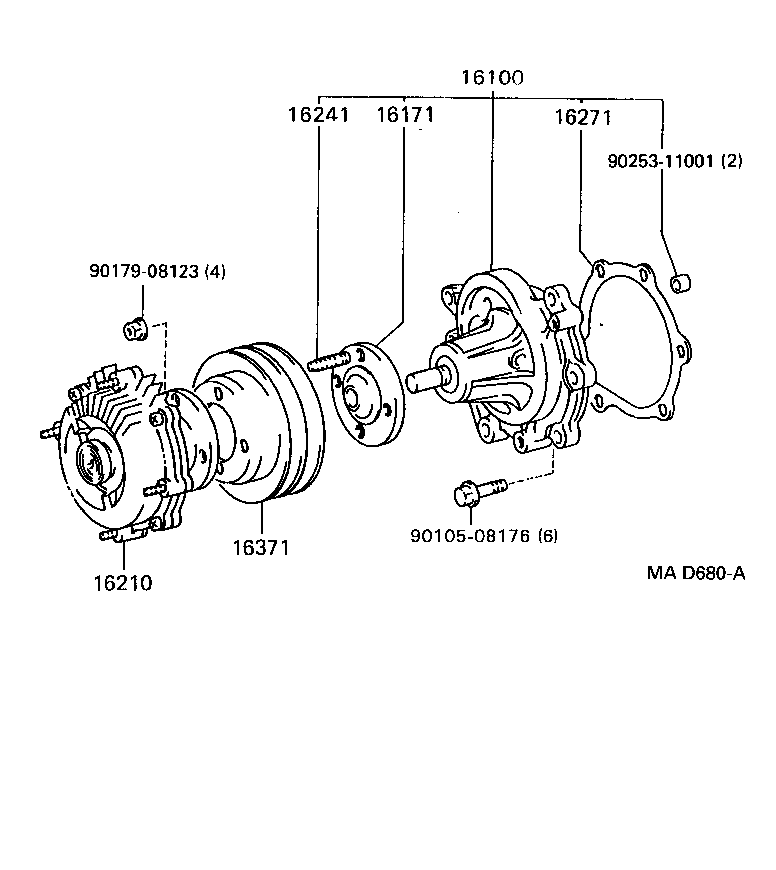 16100

16241

16171

16271

90253-11001 (2)

90179-08123 (4)

16371

16210

90105-08176 (6)

MA D680-A