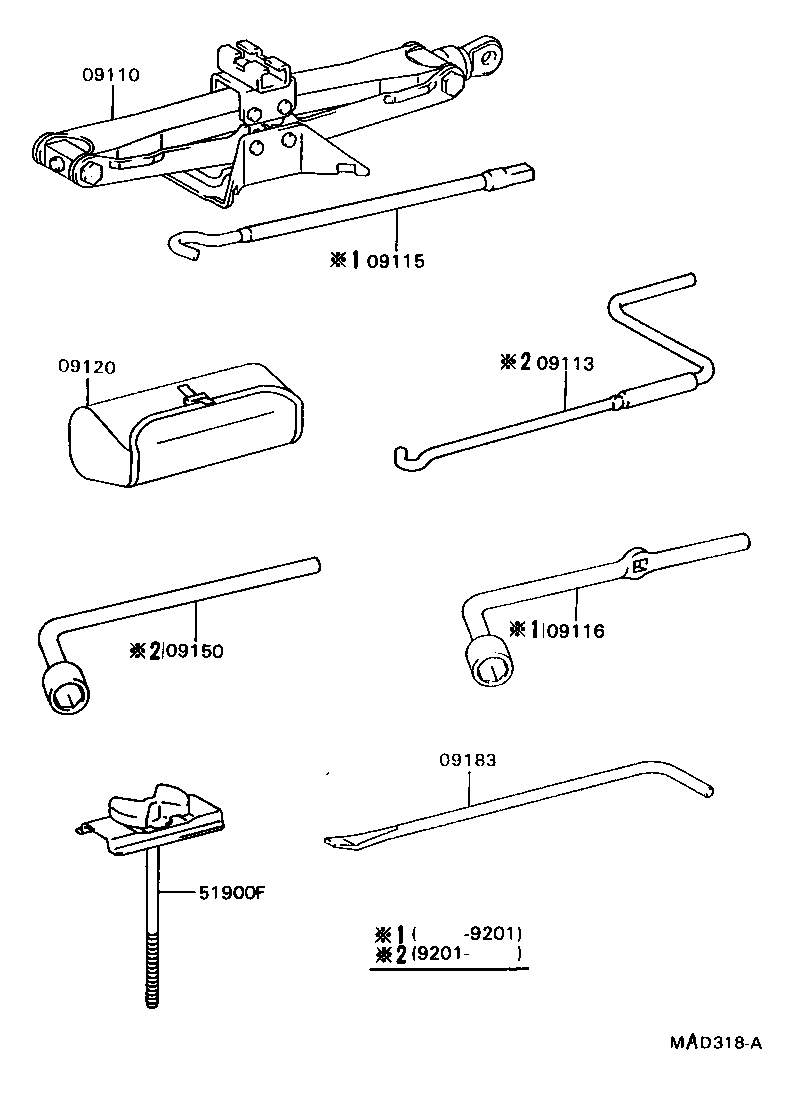 09110

※1 09115

09120

※2 09113

※2 09150

※1 09116

09183

51900F

※1 ( -9201)
※2 (9201- )

MAD318-A