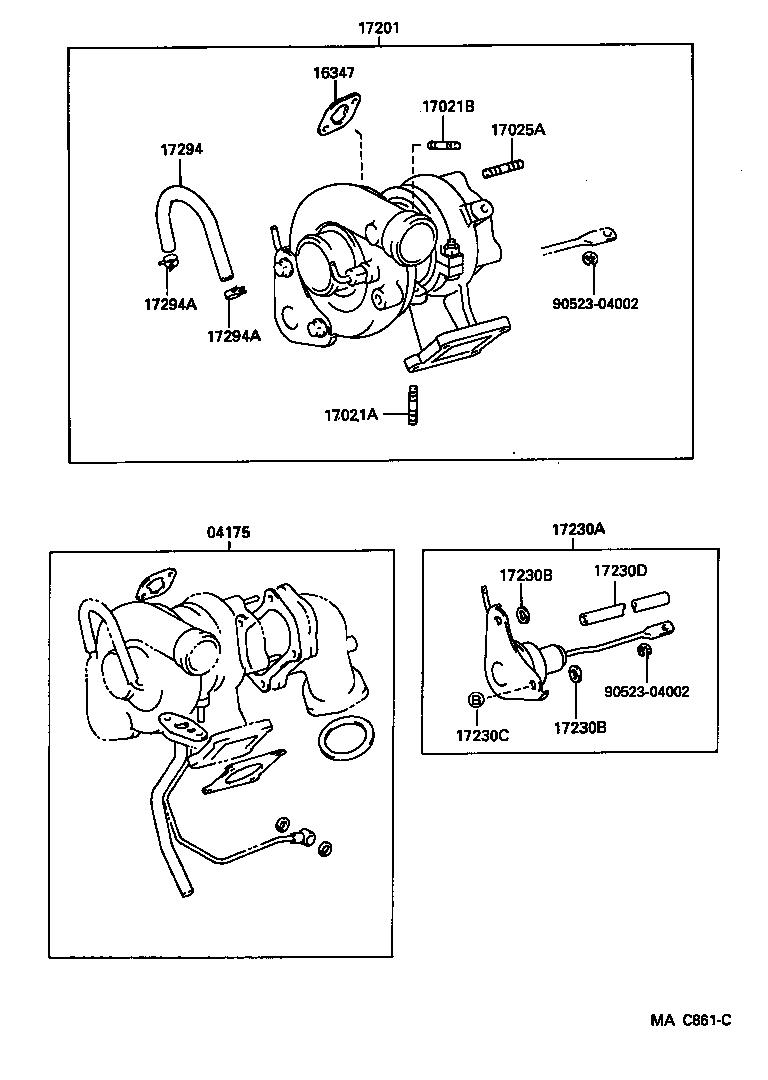 17201

16347

17021B

17025A

17294

17294A

17294A

90523-04002

17021A

04175

17230A

17230B

17230D

90523-04002

B

17230C

17230B

MA C861-C