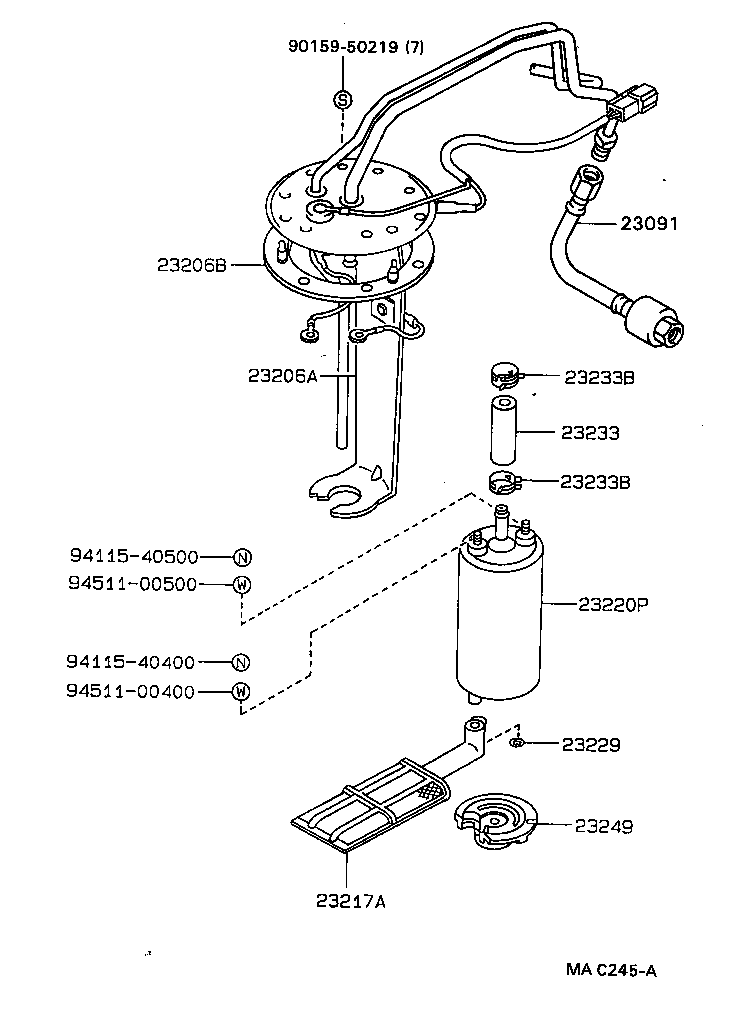 90159-50219 (7)

S

23091

23206B

23206A

23233B

23233

23233B

94115-40500 N

94511-00500 W

23220P

94115-40400 N

94511-00400 W

23229

23249

23217A

MA C245-A