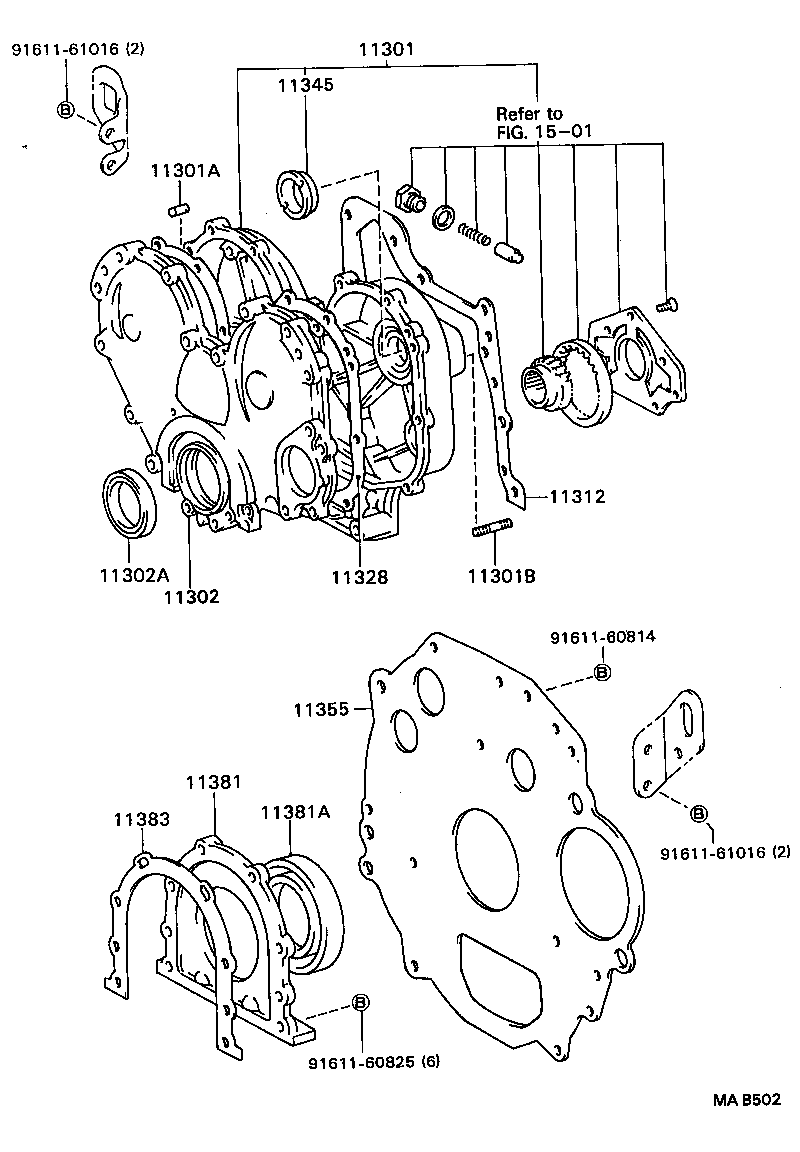 91611-61016 (2)
B
11301
11345
Refer to
FIG. 15-01
11301A
11312
11302A
11302
11328
11301B
91611-60814
B
11355
11381
11383
11381A
B
91611-61016 (2)
B
91611-60825 (6)
MA B502