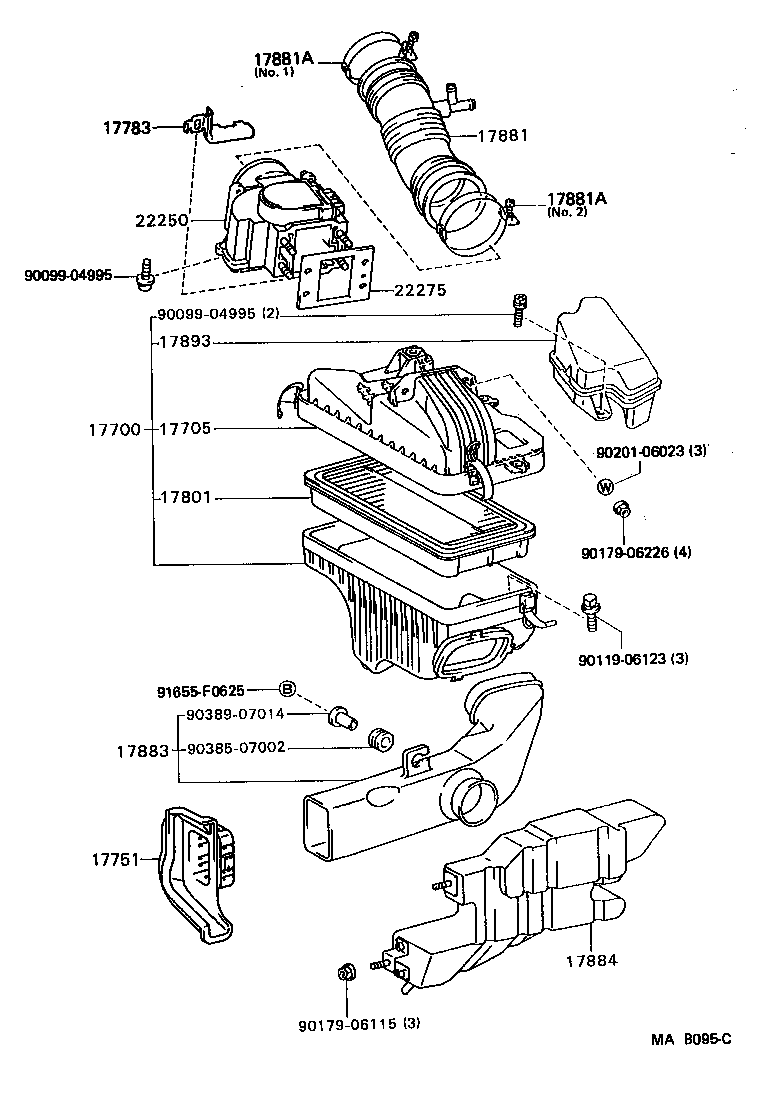 17881A
(No. 1)
17783
17881
22250
17881A
(No. 2)
90099-04995
22275
90099-04995 (2)
17893
17700
17705
90201-06023 (3)
W
17801
90179-06226 (4)
90119-06123 (3)
91655-F0625
B
90389-07014
17883
90385-07002
17751
17884
90179-06115 (3)
MA B095-C