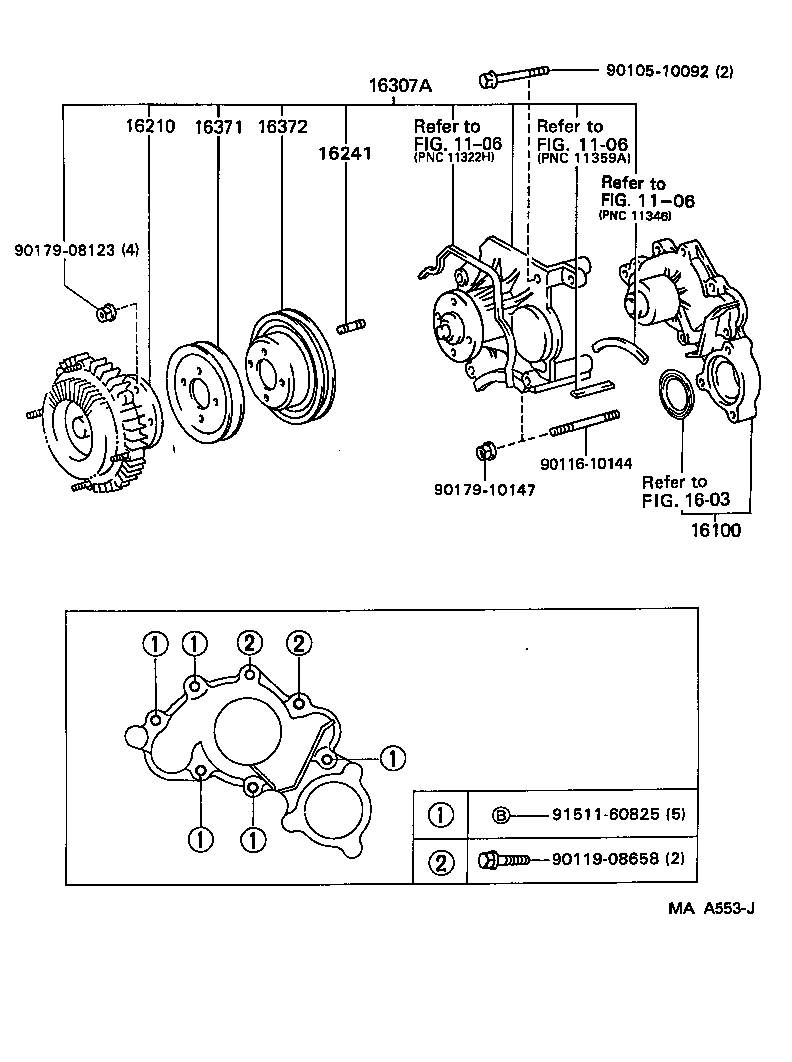 16307A

90105-10092 (2)

16210 16371 16372

16241

Refer to FIG. 11-06 (PNC 11322H)

Refer to FIG. 11-06 (PNC 11359A)

Refer to FIG. 11-06 (PNC 11346)

90179-08123 (4)

90116-10144

90179-10147

Refer to FIG. 16-03

16100

1 1 2 2

1

1 1

| 1 | B 91511-60825 (5) |
|---|---|
| 2 | 90119-08658 (2) |

MA A553-J