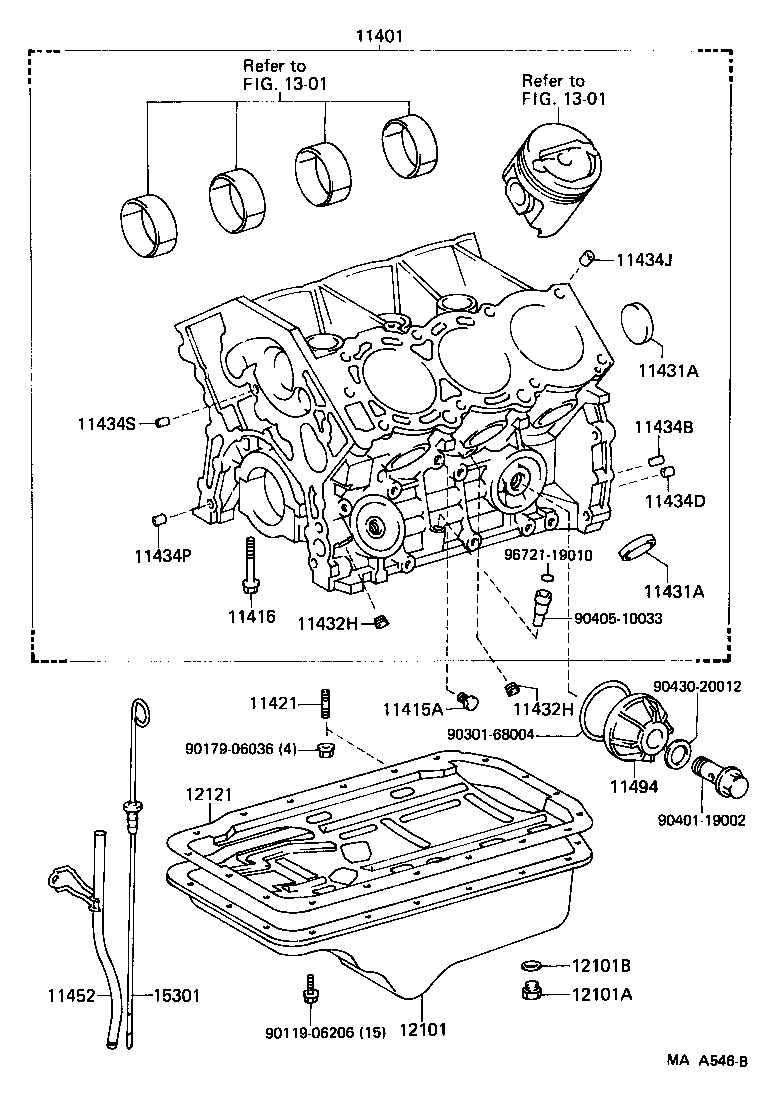 11401

Refer to
FIG. 13-01

Refer to
FIG. 13-01

11434J

11431A

11434S

11434B

11434D

11434P

96721-19010

11431A

11416

11432H

90405-10033

11421

11415A

11432H

90430-20012

90179-06036 (4)

90301-68004

11494

12121

90401-19002

12101B

12101A

11452

15301

90119-06206 (15)

12101

MA A546-B