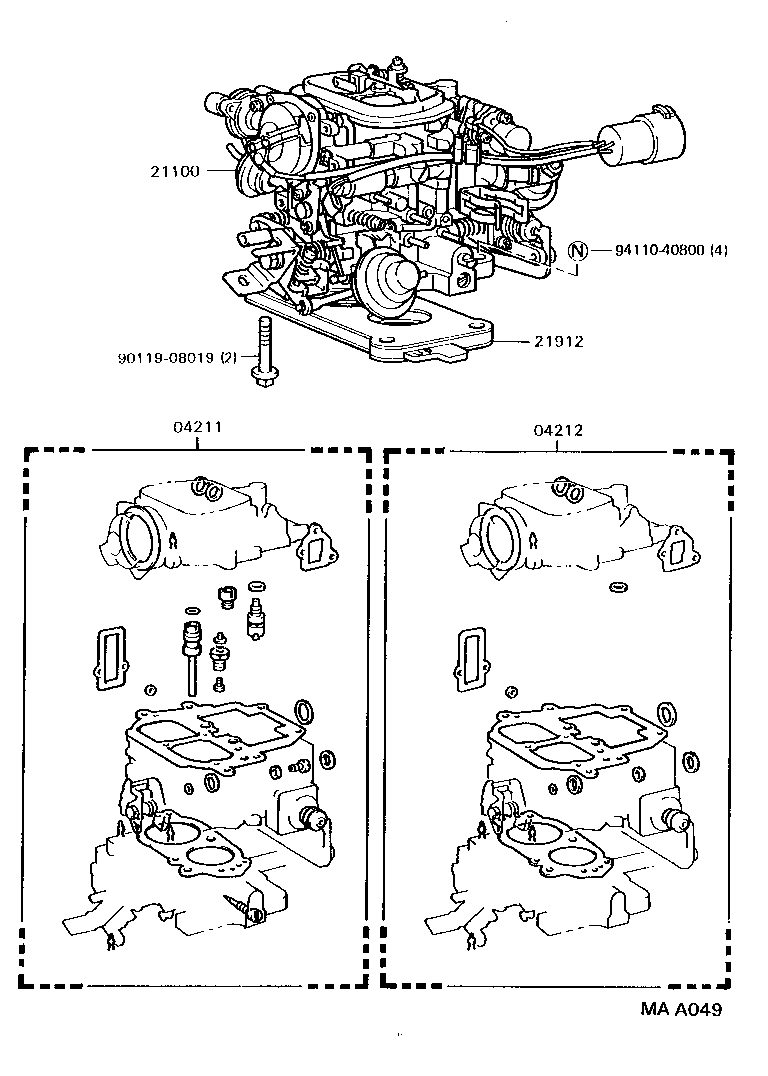 21100

N 94110-40800 (4)

21912

90119-08019 (2)

04211

04212

MA A049