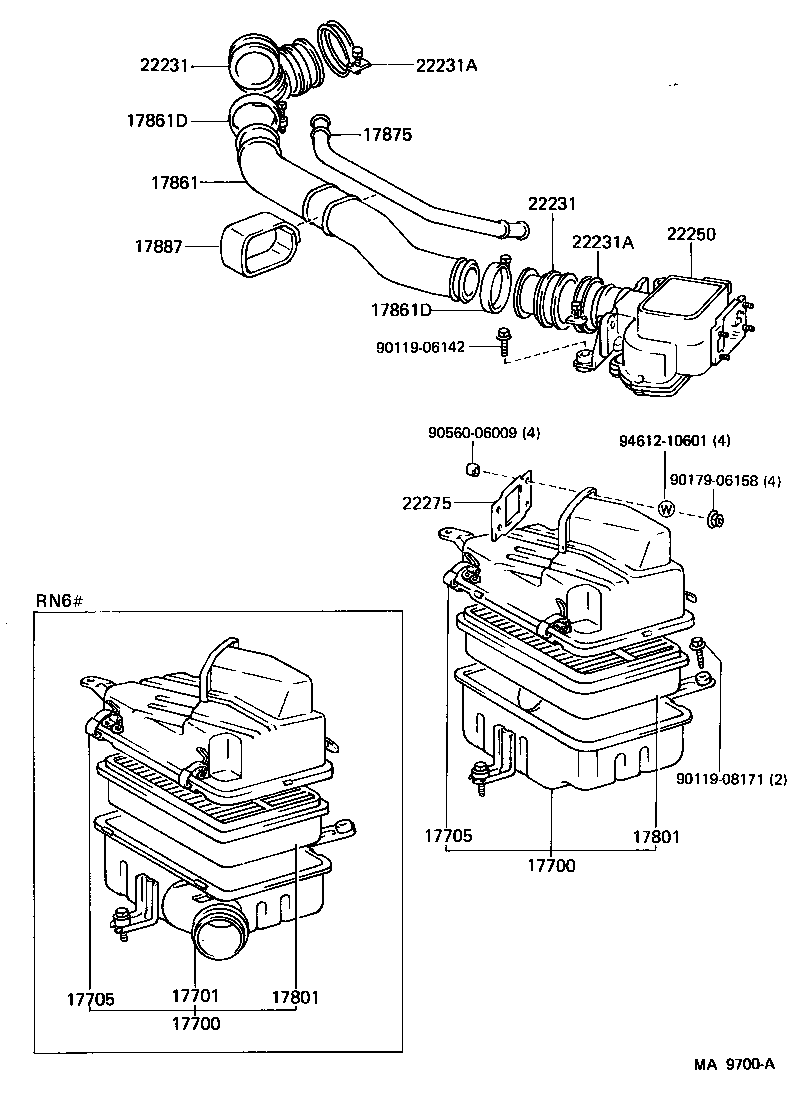 22231
22231A
17861D
17875
17861
17887
22231
22231A
22250
17861D
90119-06142
90560-06009 (4)
94612-10601 (4)
90179-06158 (4)
22275
W
RN6#
90119-08171 (2)
17705
17801
17700
17705
17701
17801
17700
MA 9700-A