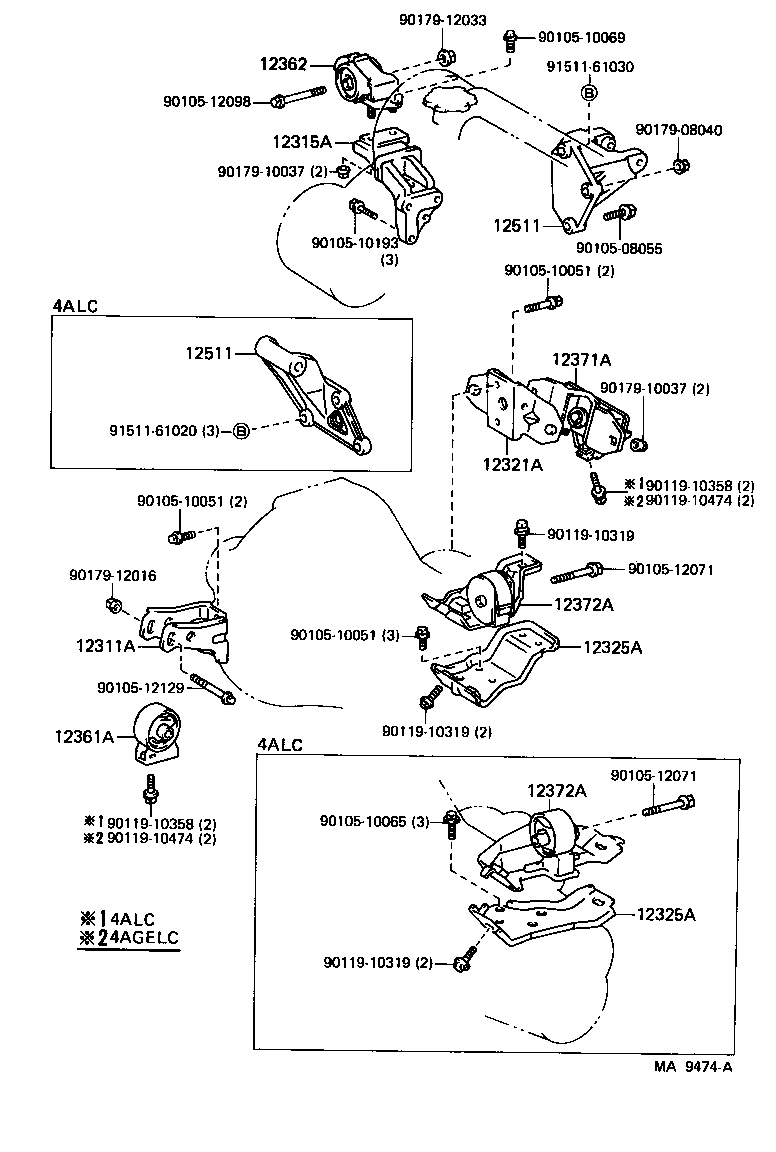 90179-12033
90105-10069
12362
91511-61030
B
90105-12098
12315A
90179-08040
90179-10037 (2)
12511
90105-10193 (3)
90105-08055
90105-10051 (2)

4ALC
12511
91511-61020 (3) B

12371A
90179-10037 (2)
12321A
※1 90119-10358 (2)
※2 90119-10474 (2)

90105-10051 (2)
90119-10319
90179-12016
90105-12071
12372A
12311A
90105-10051 (3)
12325A
90105-12129
90119-10319 (2)
12361A
※1 90119-10358 (2)
※2 90119-10474 (2)

4ALC
12372A
90105-12071
90105-10065 (3)
12325A
90119-10319 (2)

※1 4ALC
※2 4AGELC

MA 9474-A