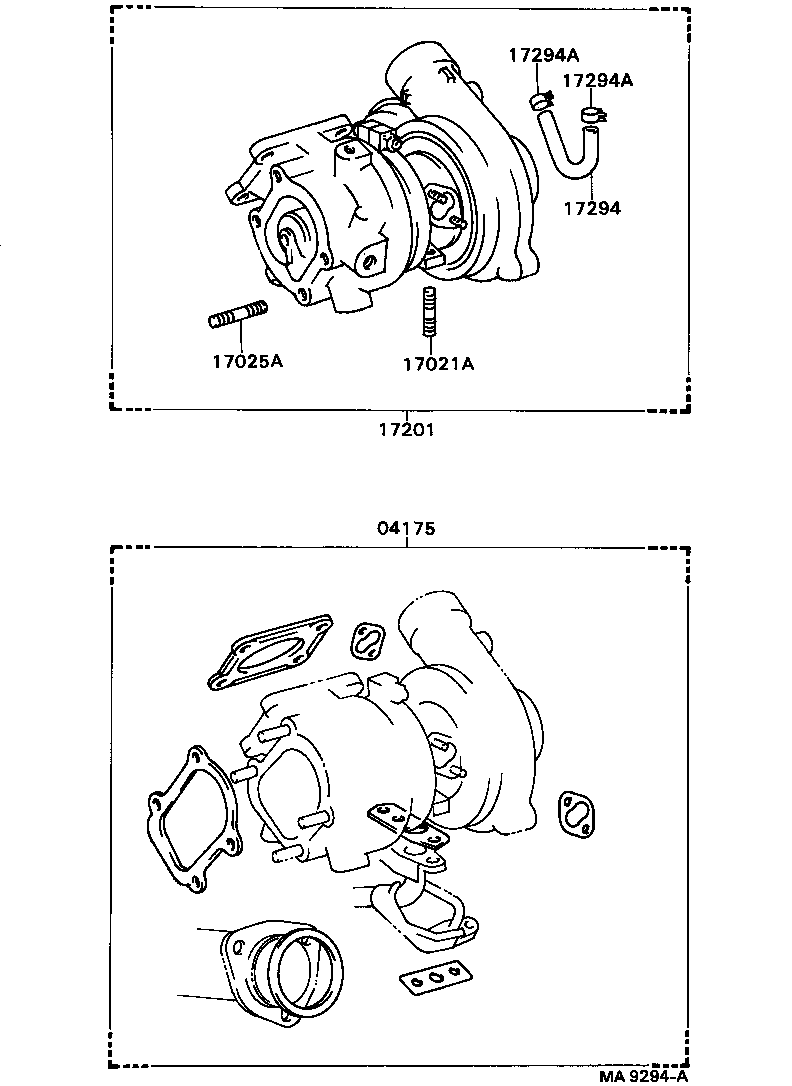 17294A
17294A
17294
17025A
17021A
17201

04175

MA 9294-A