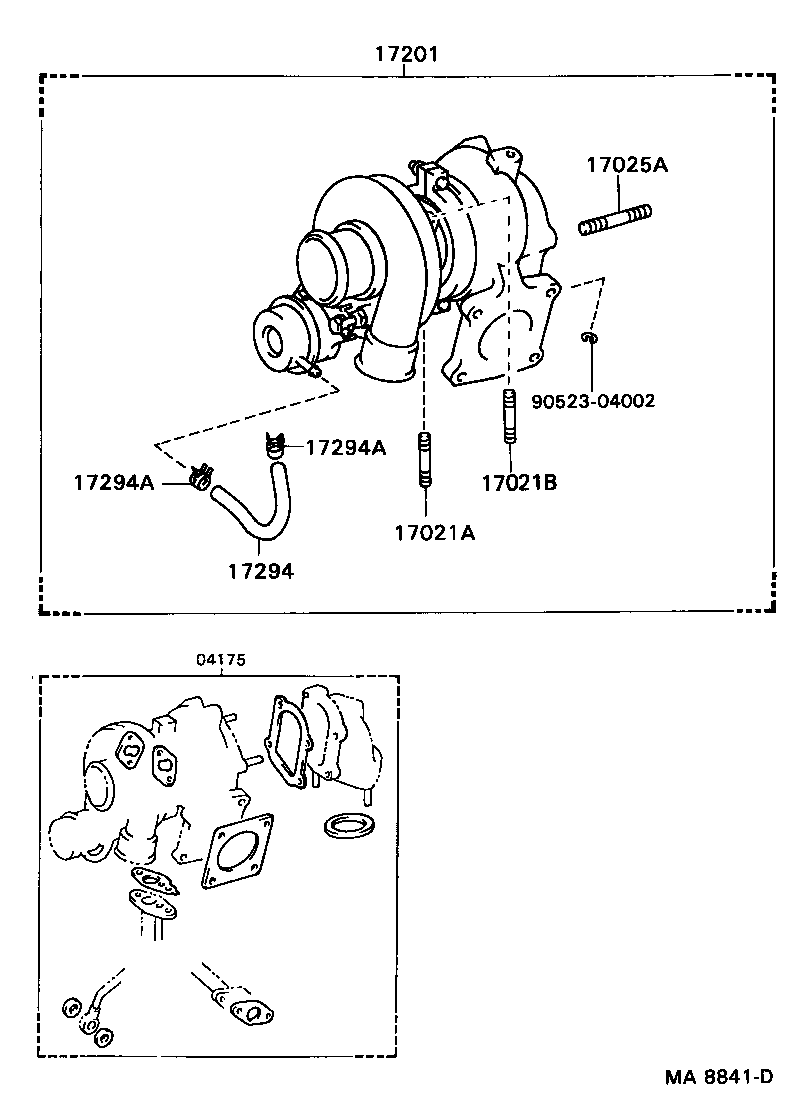 17201
17025A
90523-04002
17294A
17294A
17021B
17021A
17294
04175
MA 8841-D