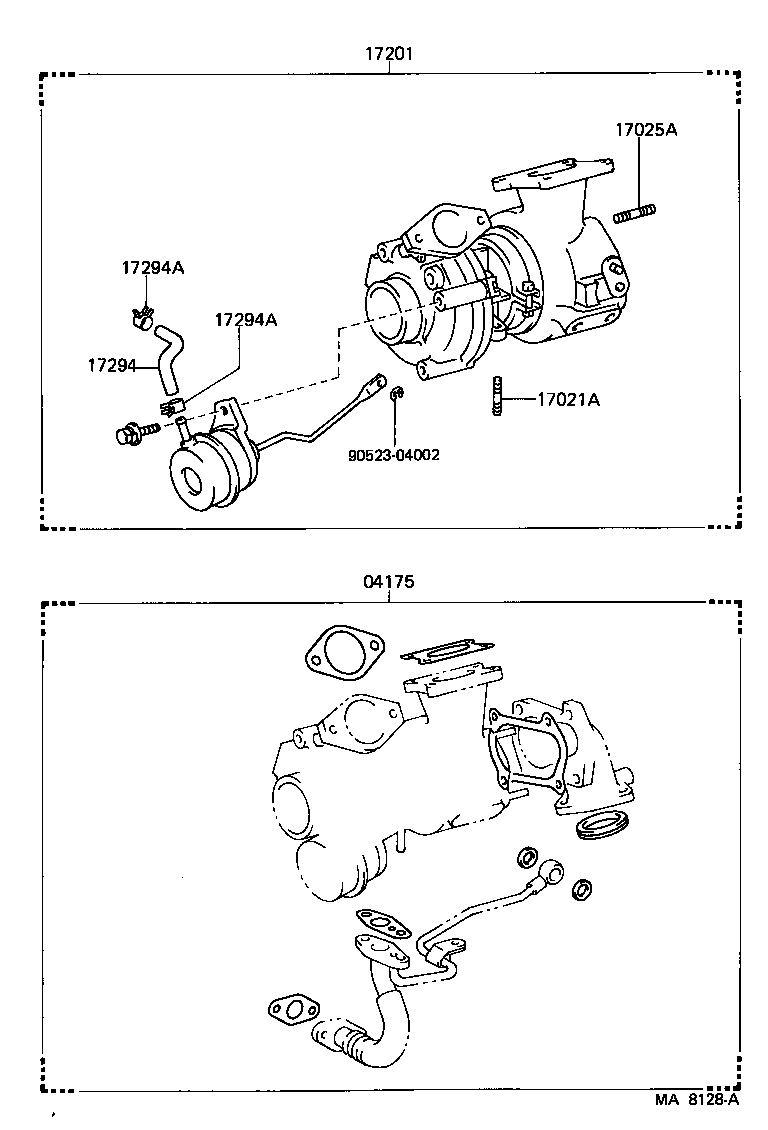 17201

17025A

17294A

17294A

17294

17021A

90523-04002

04175

MA 8128-A