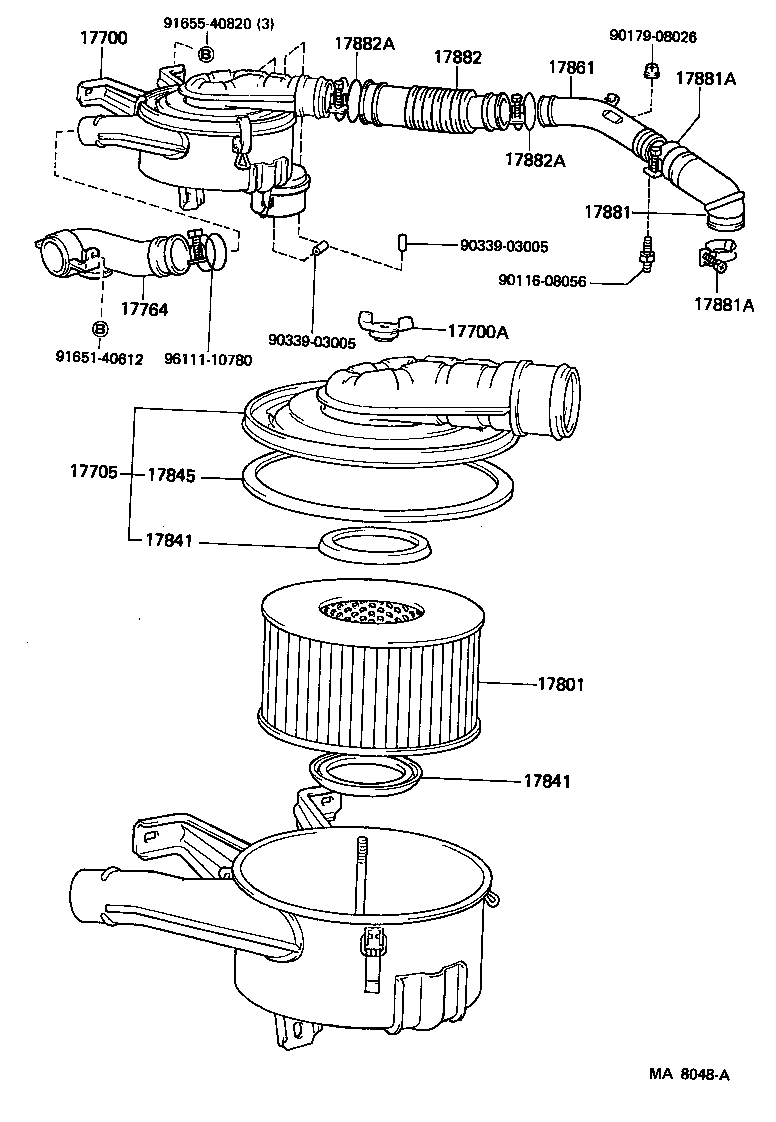 17700
91655-40820 (3)
B
17882A
17882
17861
90179-08026
17881A
17882A
17881
90339-03005
90116-08056
17881A
17764
B
91651-40612
96111-10780
90339-03005
17700A
17705
17845
17841
17801
17841
MA 8048-A