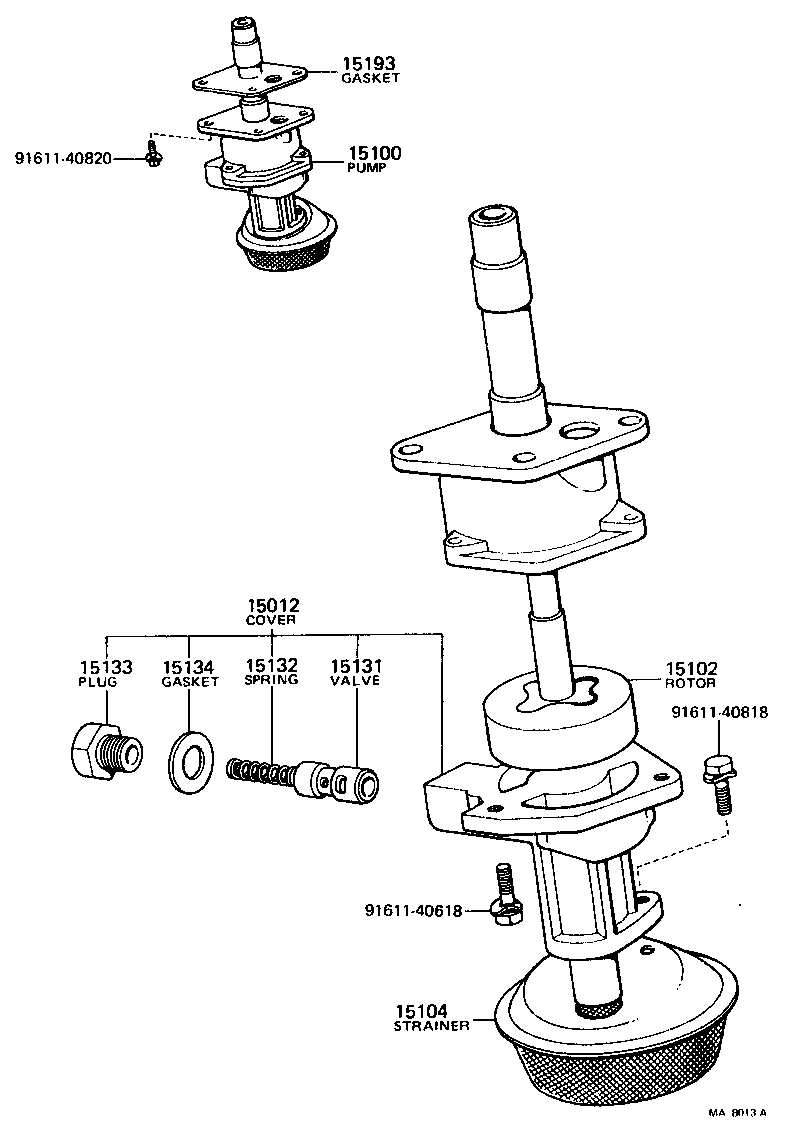 15193
GASKET

91611-40820

15100
PUMP

15012
COVER

15133
PLUG

15134
GASKET

15132
SPRING

15131
VALVE

15102
ROTOR

91611-40818

91611-40618

15104
STRAINER

MA 8013 A