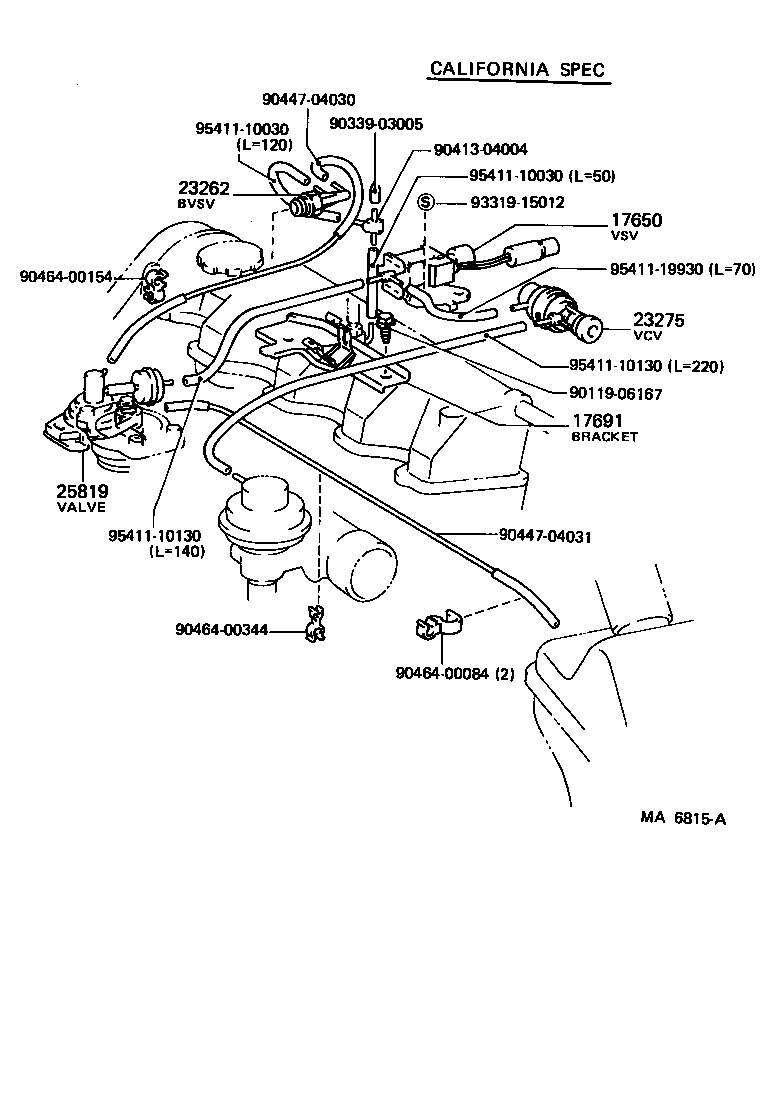 CALIFORNIA SPEC

90447-04030
95411-10030
(L=120)
90339-03005
90413-04004
95411-10030 (L=50)
23262
BVSV
S 93319-15012
17650
VSV
90464-00154
95411-19930 (L=70)
23275
VCV
95411-10130 (L=220)
90119-06167
17691
BRACKET
25819
VALVE
95411-10130
(L=140)
90447-04031
90464-00344
90464-00084 (2)

MA 6815-A