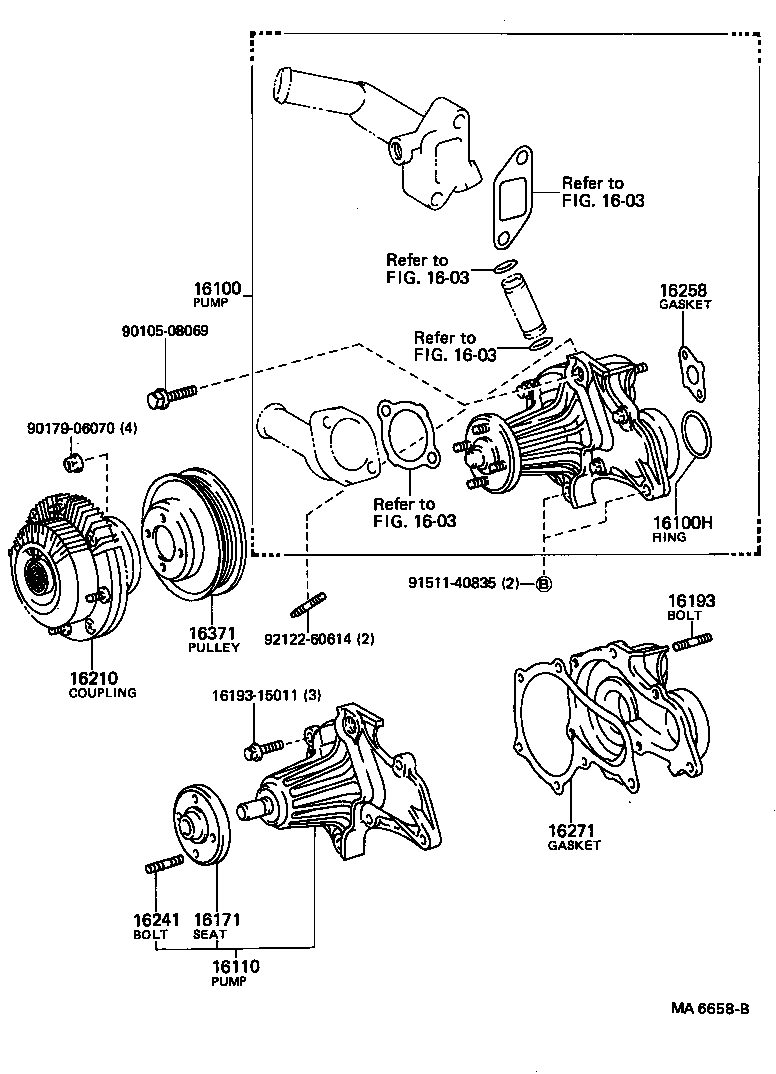 Refer to FIG. 16-03

Refer to FIG. 16-03

16100
PUMP

16258
GASKET

90105-08069

Refer to FIG. 16-03

90179-06070 (4)

Refer to FIG. 16-03

16100H
RING

91511-40835 (2)—B

16193
BOLT

16371
PULLEY

92122-60614 (2)

16210
COUPLING

16193-15011 (3)

16271
GASKET

16241
BOLT

16171
SEAT

16110
PUMP

MA 6658-B