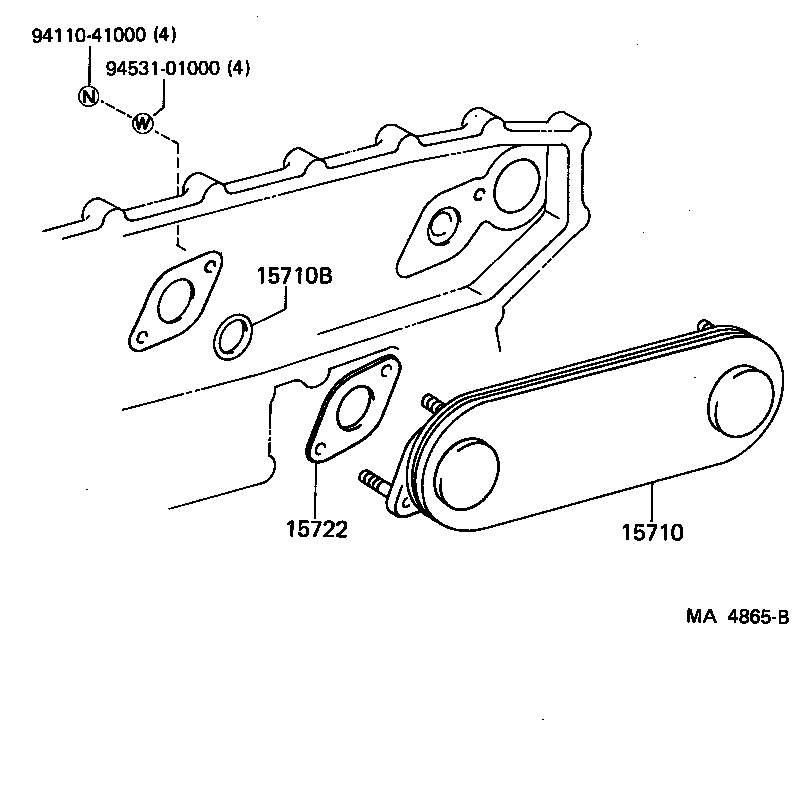 94110-41000 (4)
94531-01000 (4)
N
W
15710B
15722
15710
MA 4865-B