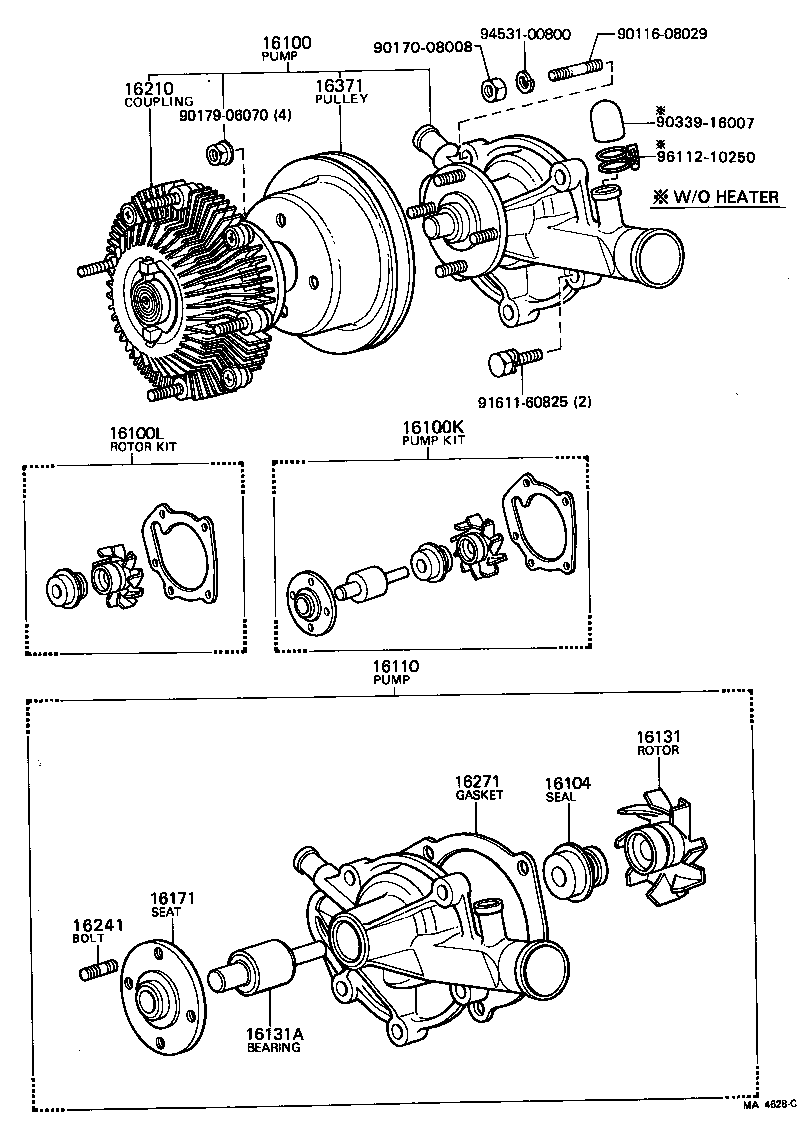 16100
PUMP
16210
COUPLING
90179-06070 (4)
16371
PULLEY
90170-08008
94531-00800
90116-08029
※
90339-16007
※
96112-10250
※ W/O HEATER
91611-60825 (2)
16100L
ROTOR KIT
16100K
PUMP KIT
16110
PUMP
16131
ROTOR
16271
GASKET
16104
SEAL
16171
SEAT
16241
BOLT
16131A
BEARING
MA 4628-C