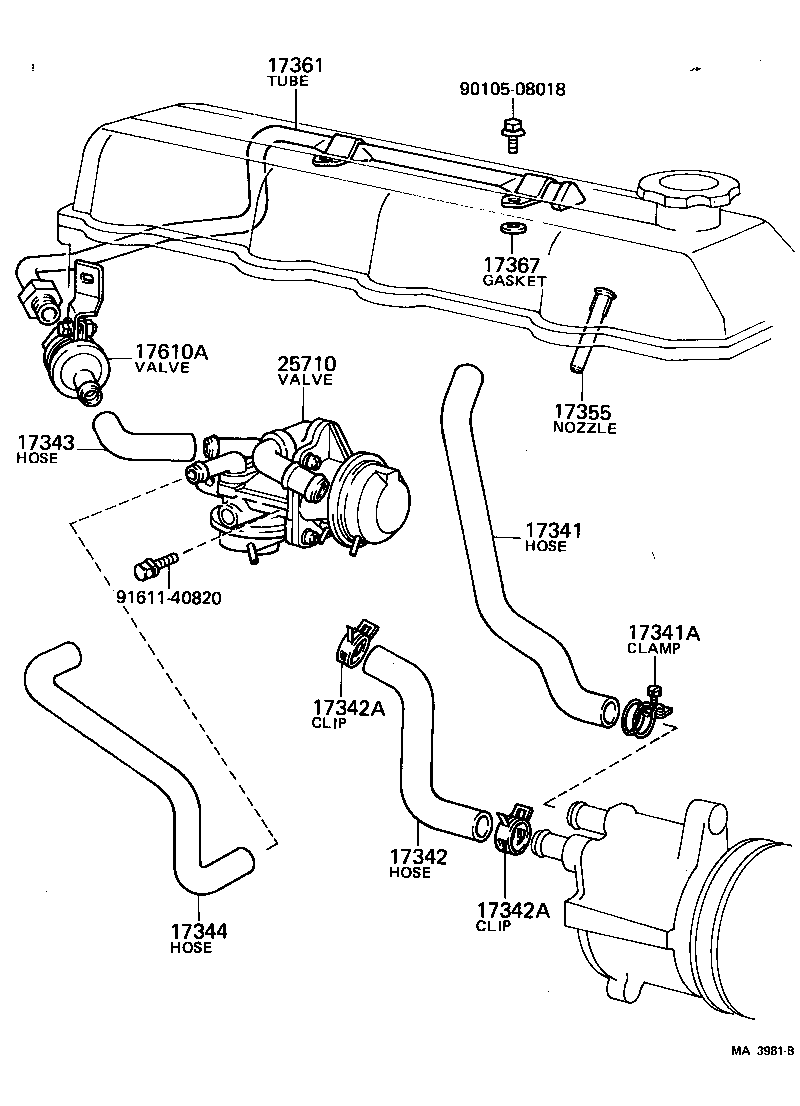 17361
TUBE

90105-08018

17367
GASKET

17610A
VALVE

25710
VALVE

17355
NOZZLE

17343
HOSE

17341
HOSE

91611-40820

17341A
CLAMP

17342A
CLIP

17342
HOSE

17342A
CLIP

17344
HOSE

MA 3981-B