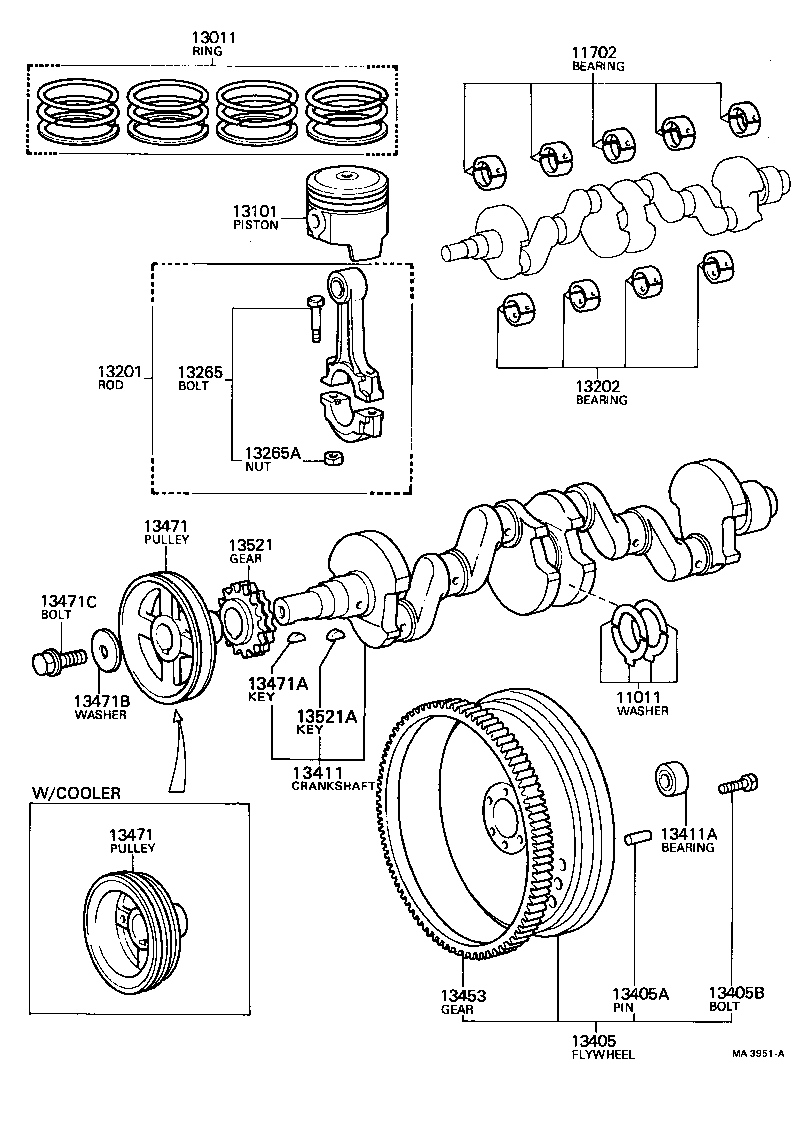 13011
RING

11702
BEARING

13101
PISTON

13201
ROD

13265
BOLT

13265A
NUT

13202
BEARING

13471
PULLEY

13521
GEAR

13471C
BOLT

13471B
WASHER

13471A
KEY

13521A
KEY

13411
CRANKSHAFT

11011
WASHER

W/COOLER

13471
PULLEY

13411A
BEARING

13453
GEAR

13405A
PIN

13405B
BOLT

13405
FLYWHEEL

MA 3951-A