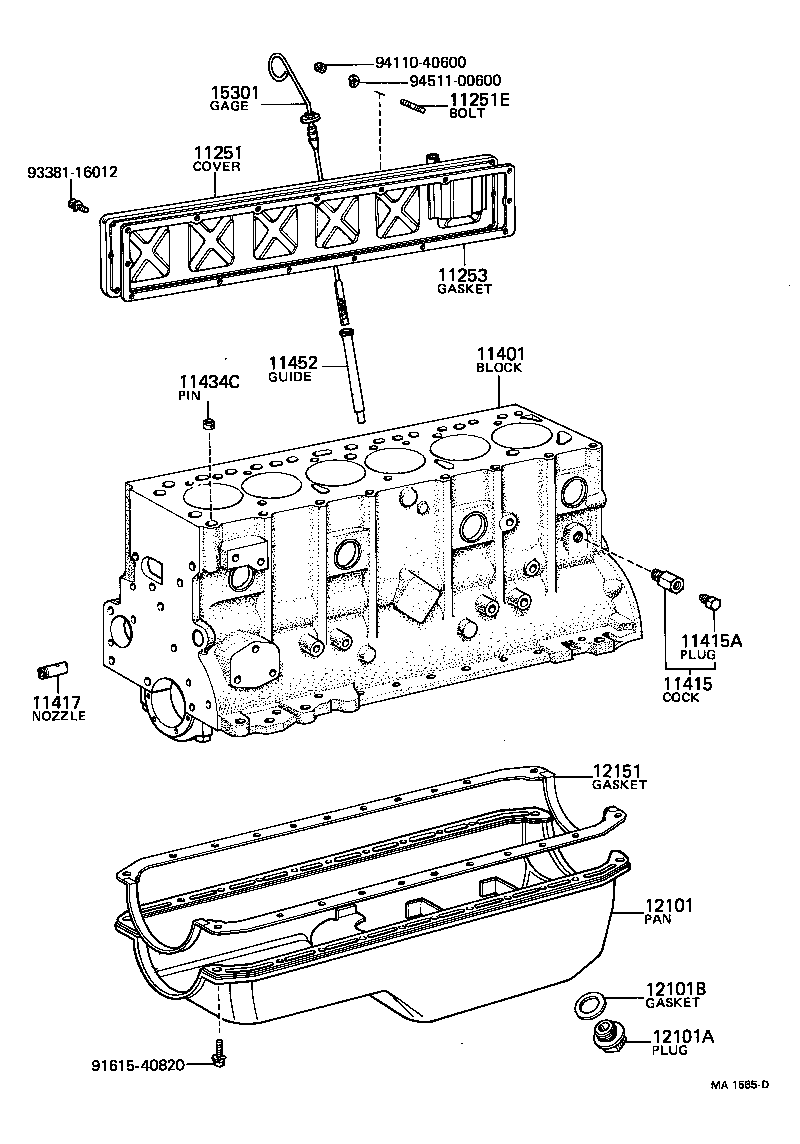 94110-40600
94511-00600
15301
GAGE
11251E
BOLT
11251
COVER
93381-16012
11253
GASKET
11452
GUIDE
11401
BLOCK
11434C
PIN
11415A
PLUG
11415
COCK
11417
NOZZLE
12151
GASKET
12101
PAN
12101B
GASKET
12101A
PLUG
91615-40820
MA 1585-D