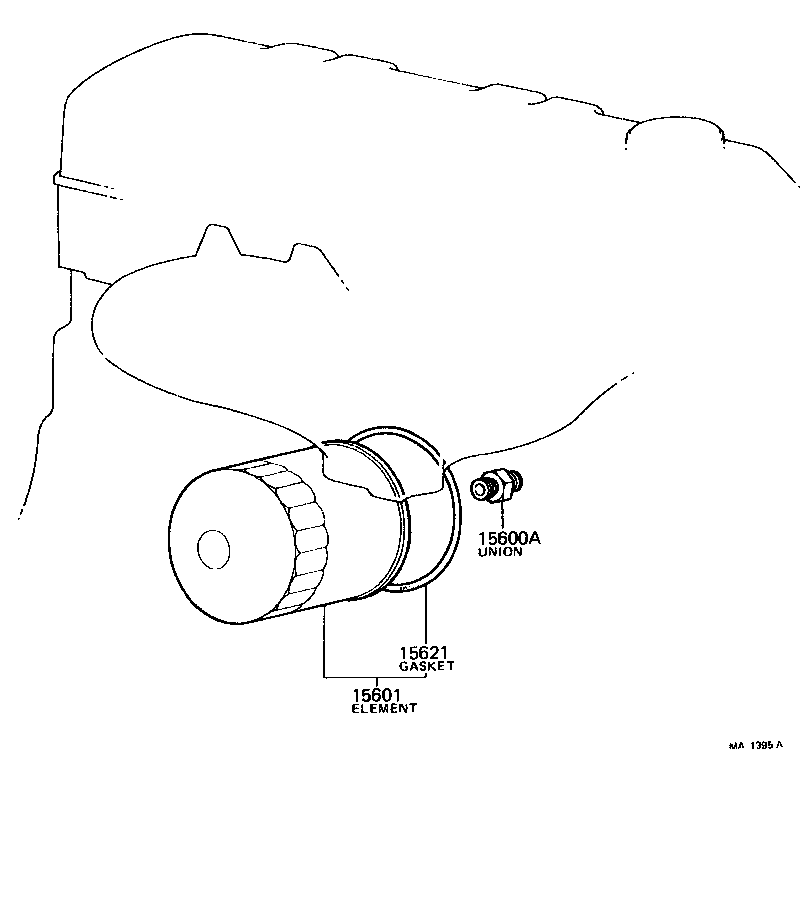 15600A
UNION

15621
GASKET

15601
ELEMENT

MA 1395 A