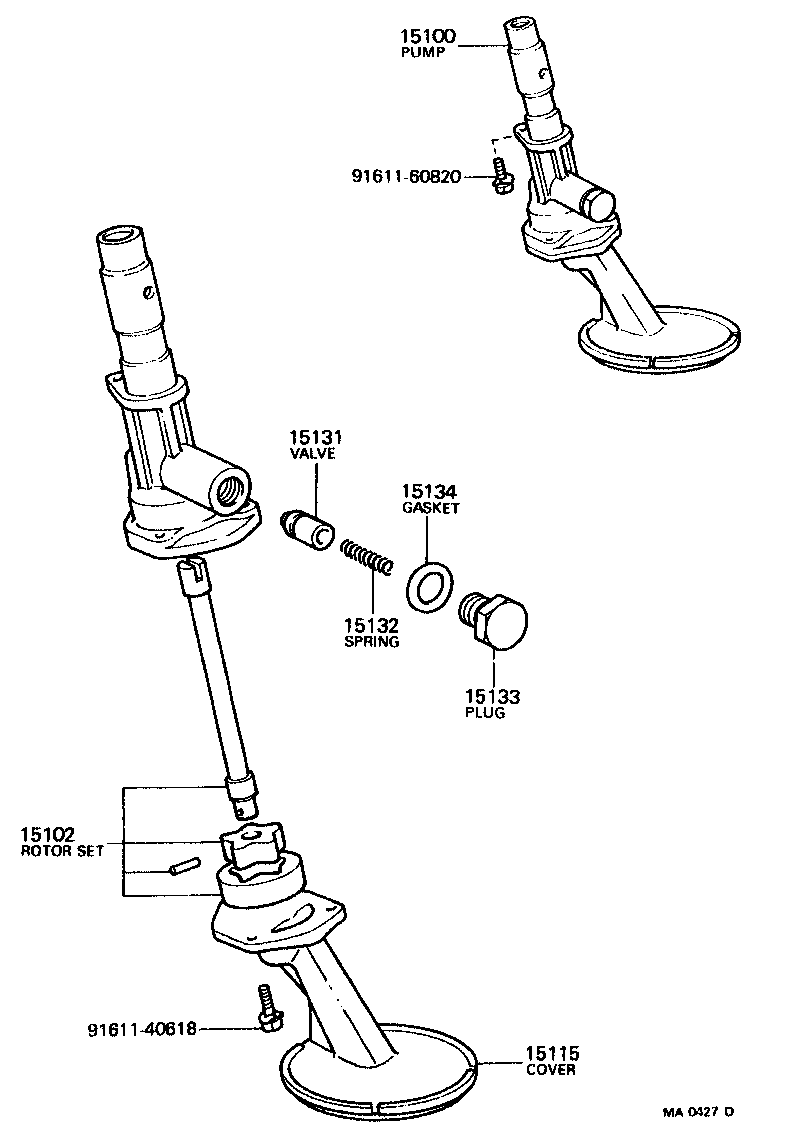 15100
PUMP

91611-60820

15131
VALVE

15134
GASKET

15132
SPRING

15133
PLUG

15102
ROTOR SET

91611-40618

15115
COVER

MA 0427 D