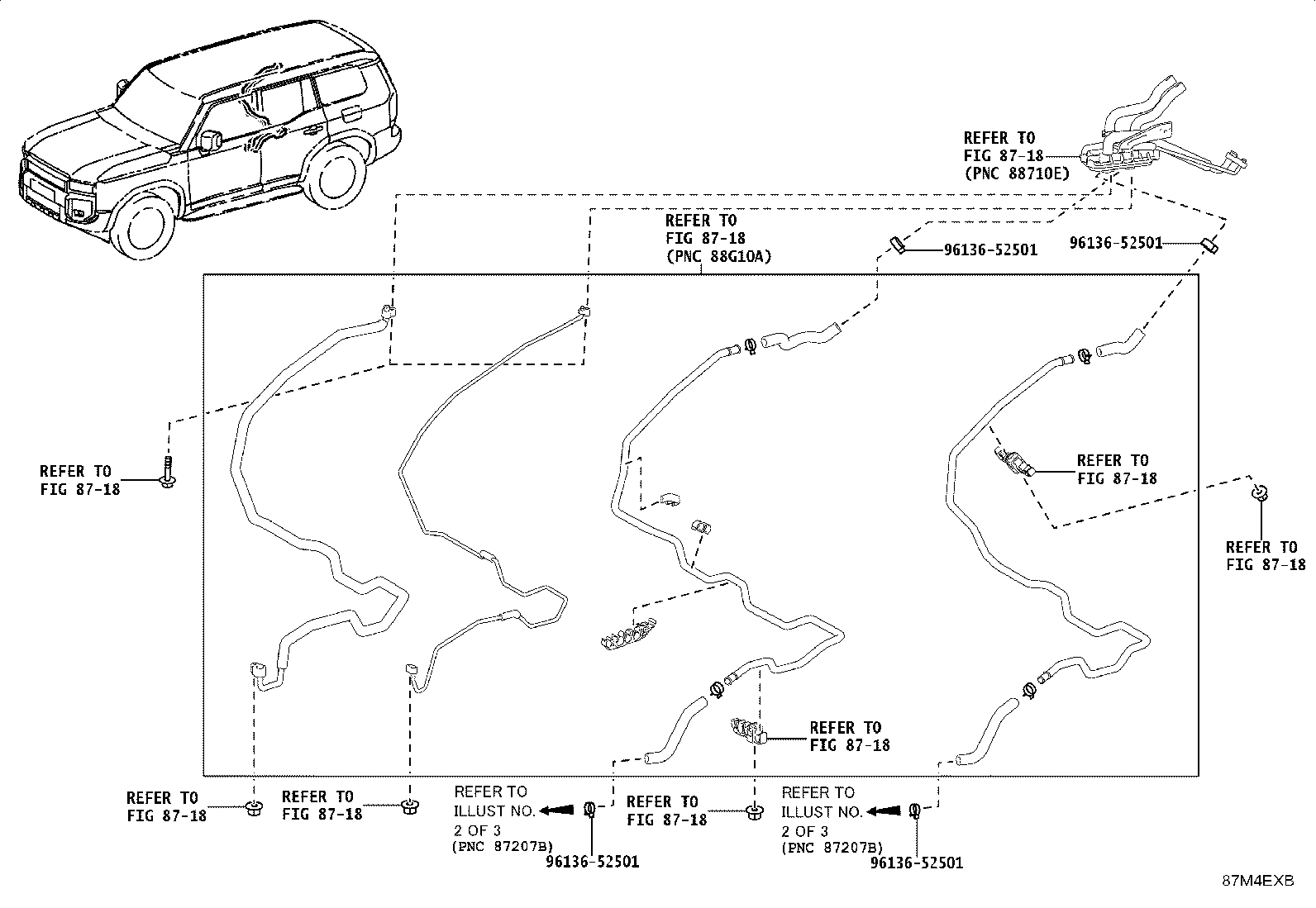 REFER TO
FIG 87-18
(PNC 88710E)

REFER TO
FIG 87-18
(PNC 88G10A)

96136-52501

96136-52501

REFER TO
FIG 87-18

REFER TO
FIG 87-18

REFER TO
FIG 87-18

REFER TO
FIG 87-18

REFER TO
FIG 87-18

REFER TO
FIG 87-18

REFER TO
ILLUST NO.
2 OF 3
(PNC 87207B)

96136-52501

REFER TO
FIG 87-18

REFER TO
ILLUST NO.
2 OF 3
(PNC 87207B)

96136-52501

87M4EXB