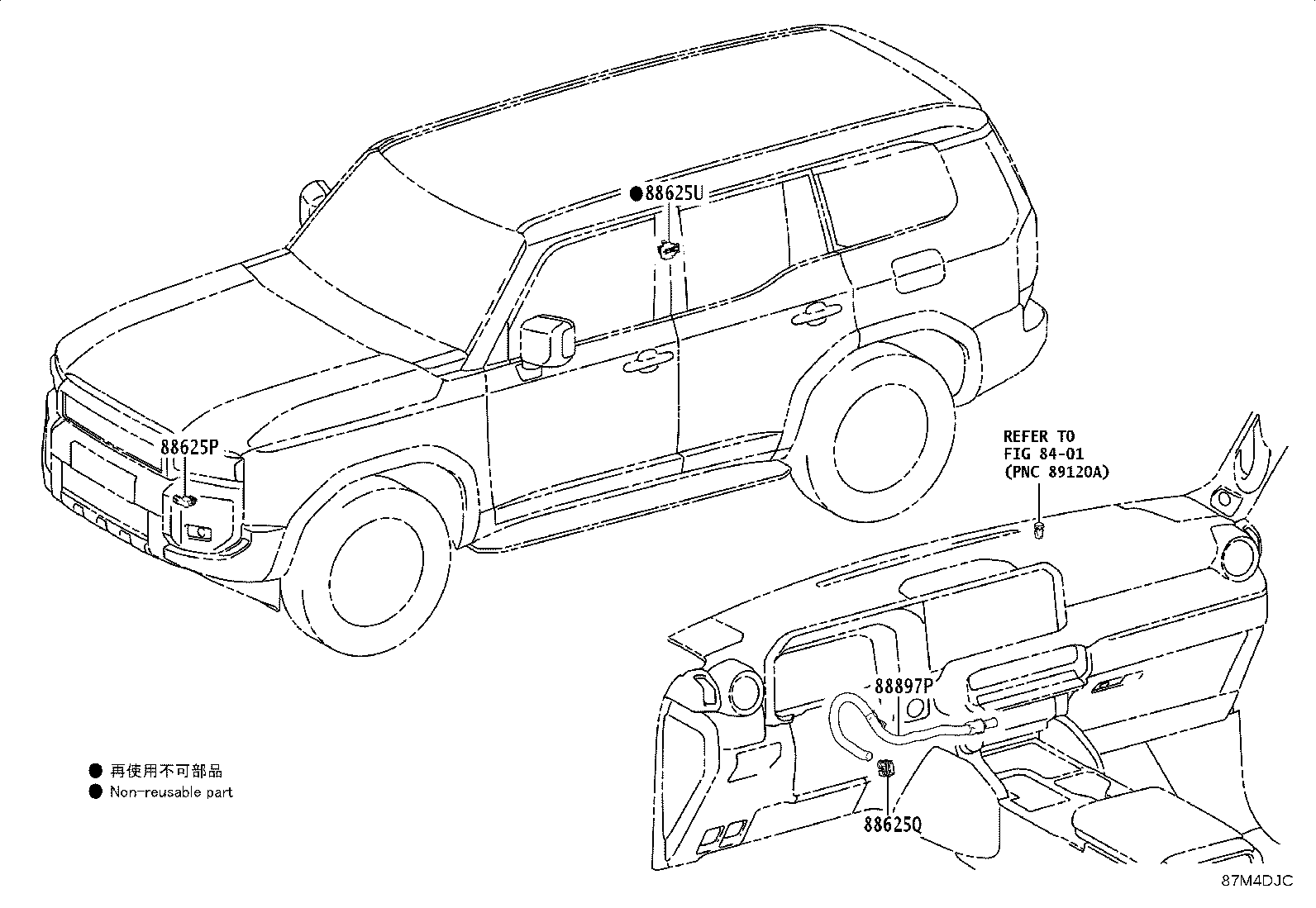 ●88625U

88625P

REFER TO
FIG 84-01
(PNC 89120A)

88897P

88625Q

● 再使用不可部品
● Non-reusable part

87M4DJC