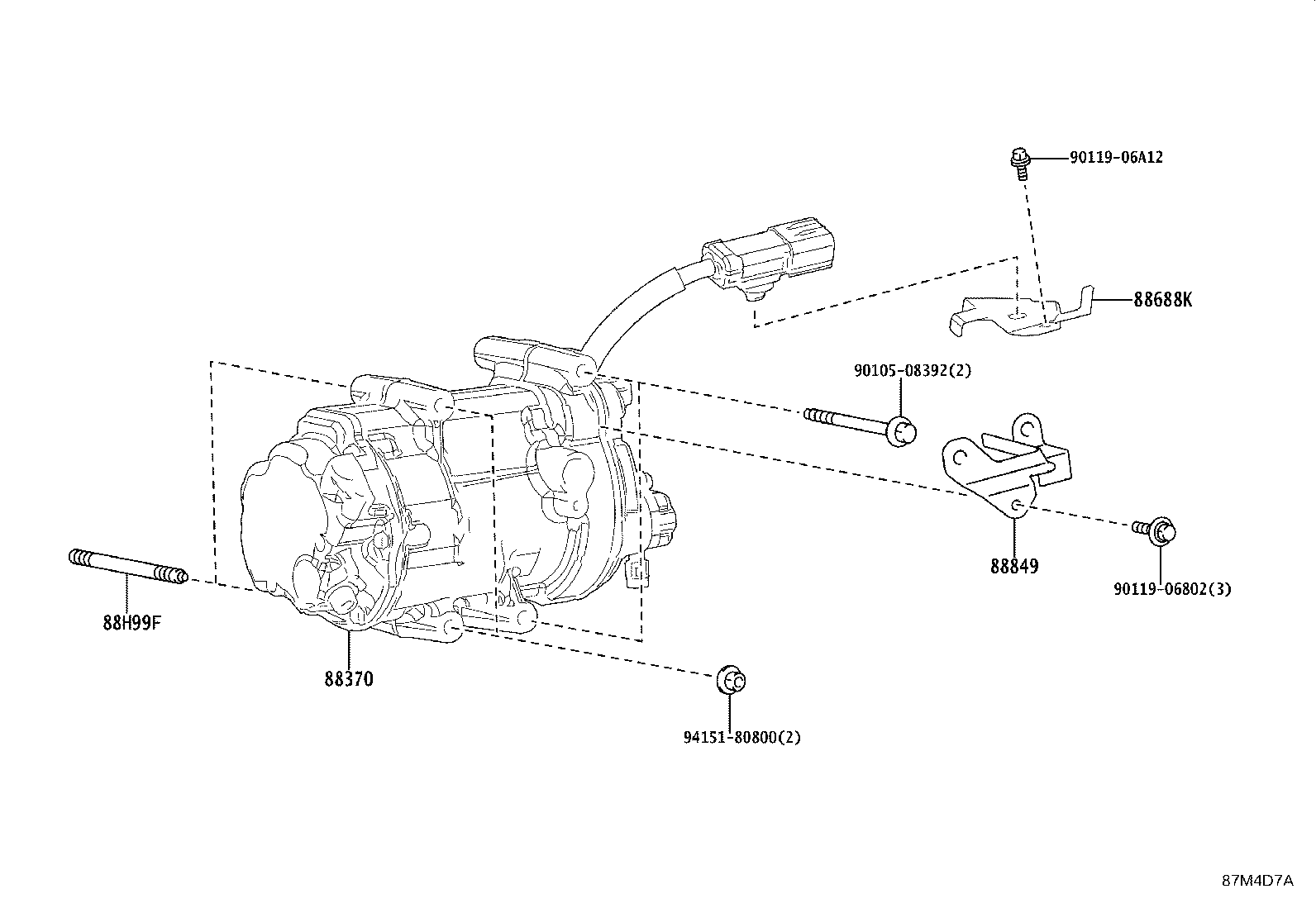 90119-06A12

88688K

90105-08392(2)

88849

90119-06802(3)

88H99F

88370

94151-80800(2)

87M4D7A