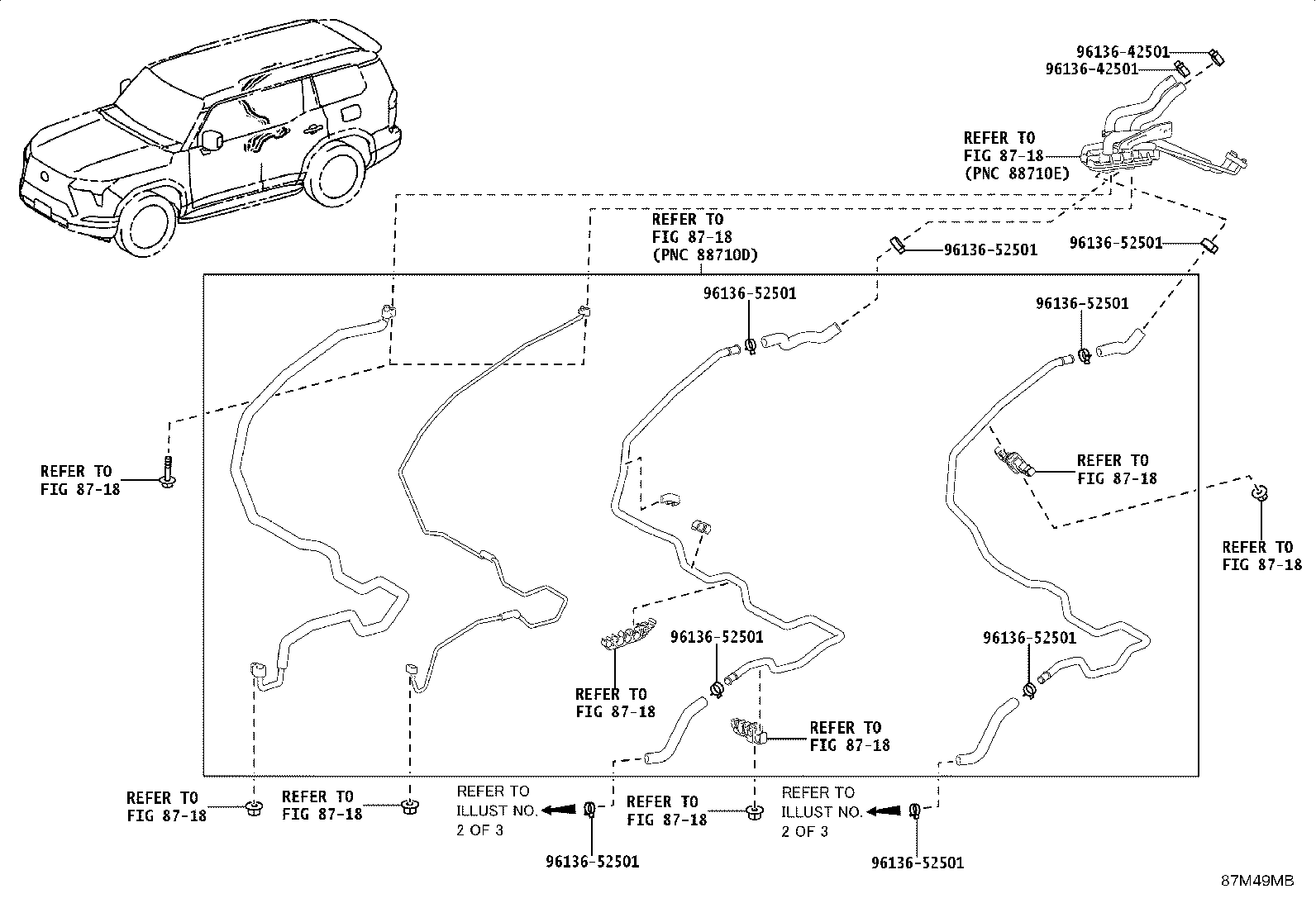 96136-42501
96136-42501
REFER TO
FIG 87-18
(PNC 88710E)

REFER TO
FIG 87-18
(PNC 88710D)

96136-52501
96136-52501

96136-52501
96136-52501

REFER TO
FIG 87-18

REFER TO
FIG 87-18

REFER TO
FIG 87-18

96136-52501
96136-52501

REFER TO
FIG 87-18

REFER TO
FIG 87-18

REFER TO
FIG 87-18

REFER TO
FIG 87-18

REFER TO
ILLUST NO.
2 OF 3

REFER TO
FIG 87-18

REFER TO
ILLUST NO.
2 OF 3

96136-52501
96136-52501

87M49MB