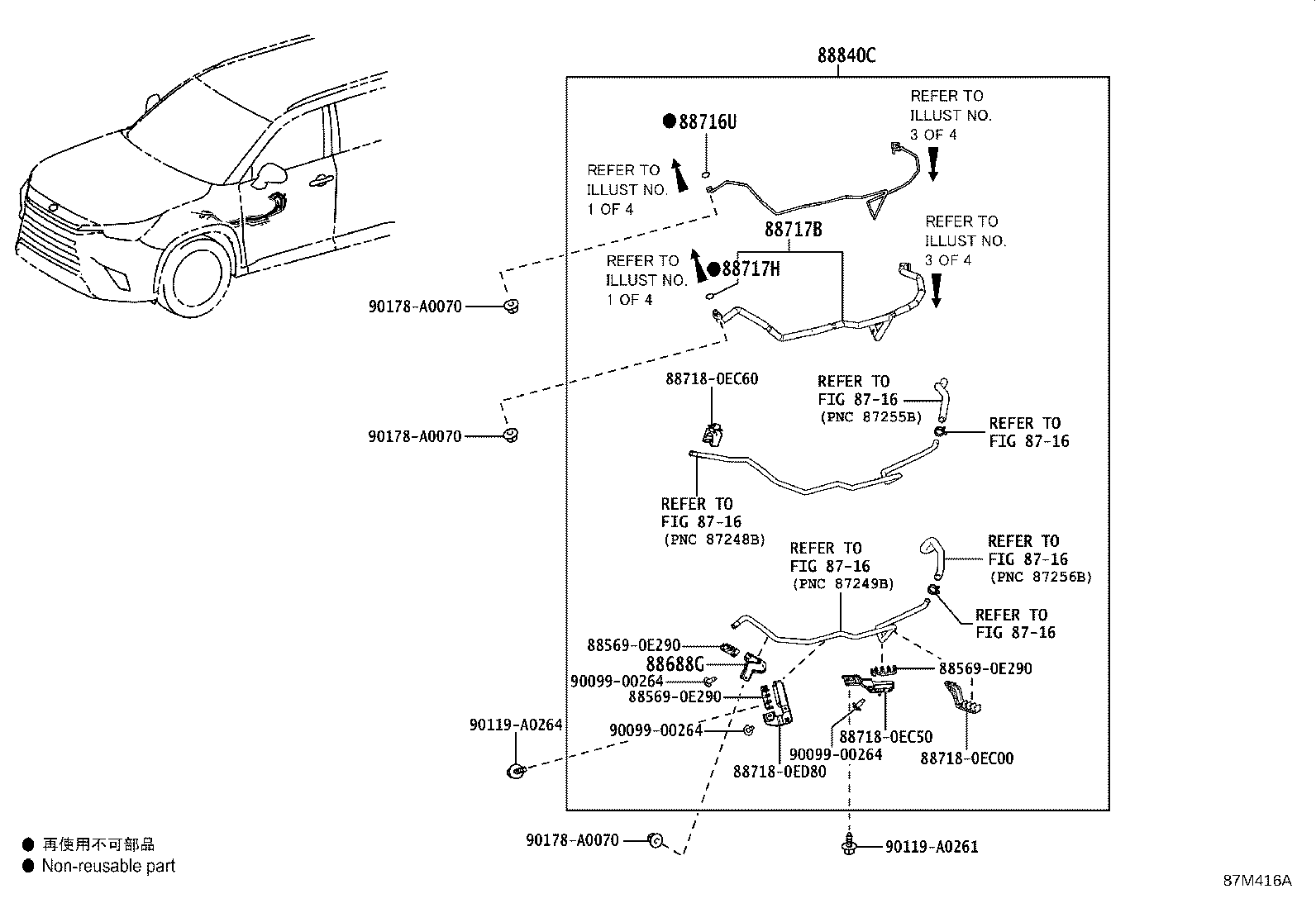 88840C

REFER TO
ILLUST NO.
3 OF 4

●88716U

REFER TO
ILLUST NO.
1 OF 4

88717B

REFER TO
ILLUST NO.
3 OF 4

REFER TO
ILLUST NO.
1 OF 4

●88717H

90178-A0070

90178-A0070

88718-0EC60

REFER TO
FIG 87-16
(PNC 87255B)

REFER TO
FIG 87-16

REFER TO
FIG 87-16
(PNC 87248B)

REFER TO
FIG 87-16
(PNC 87249B)

REFER TO
FIG 87-16
(PNC 87256B)

REFER TO
FIG 87-16

88569-0E290
88688G
90099-00264
88569-0E290
88569-0E290
90119-A0264
90099-00264
88718-0EC50
90099-00264
88718-0EC00
88718-0ED80

90178-A0070
90119-A0261

● 再使用不可部品
● Non-reusable part

87M416A