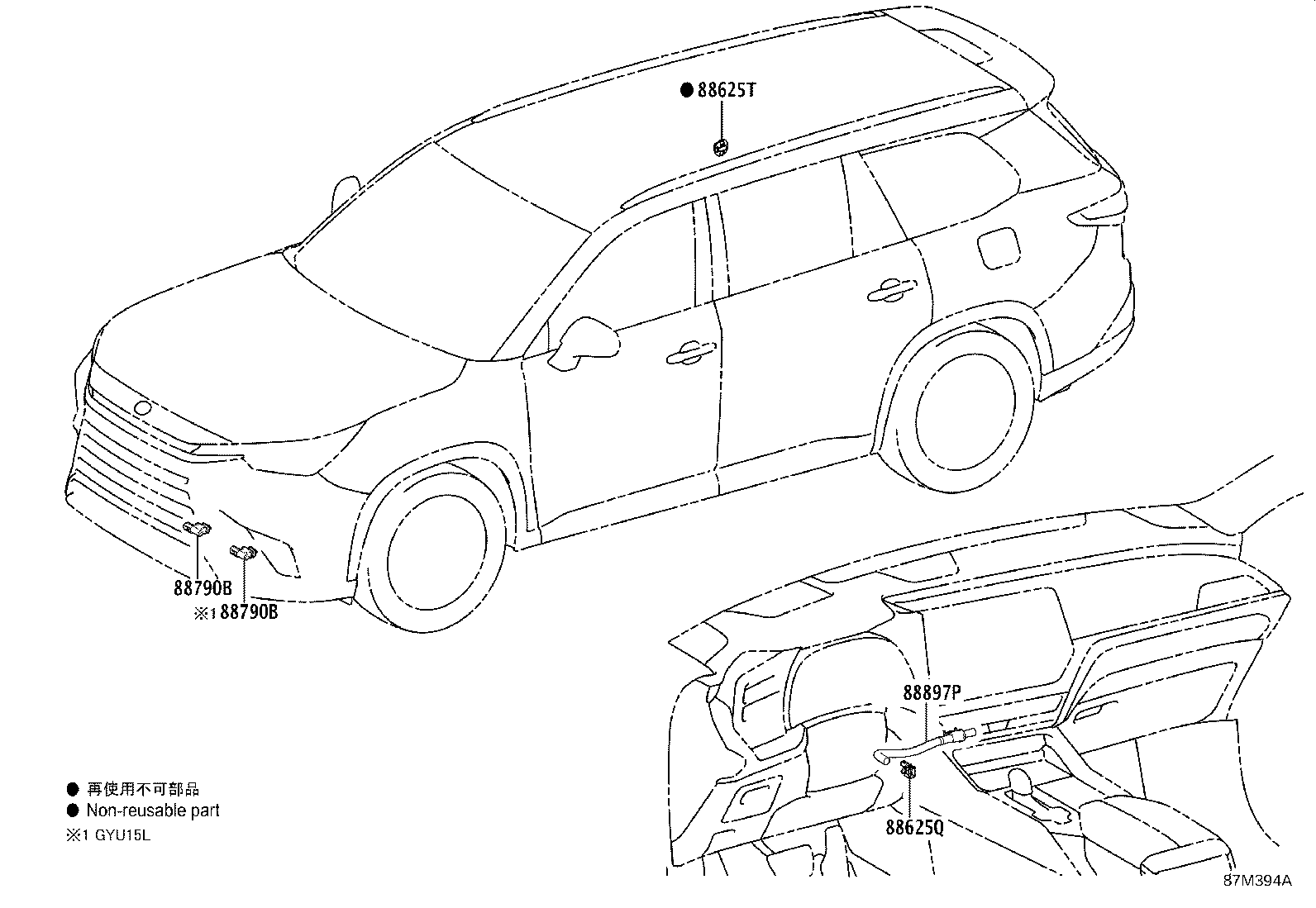 ● 88625T

88790B
※1 88790B

88897P

88625Q

● 再使用不可部品
● Non-reusable part
※1 GYU15L

87M394A