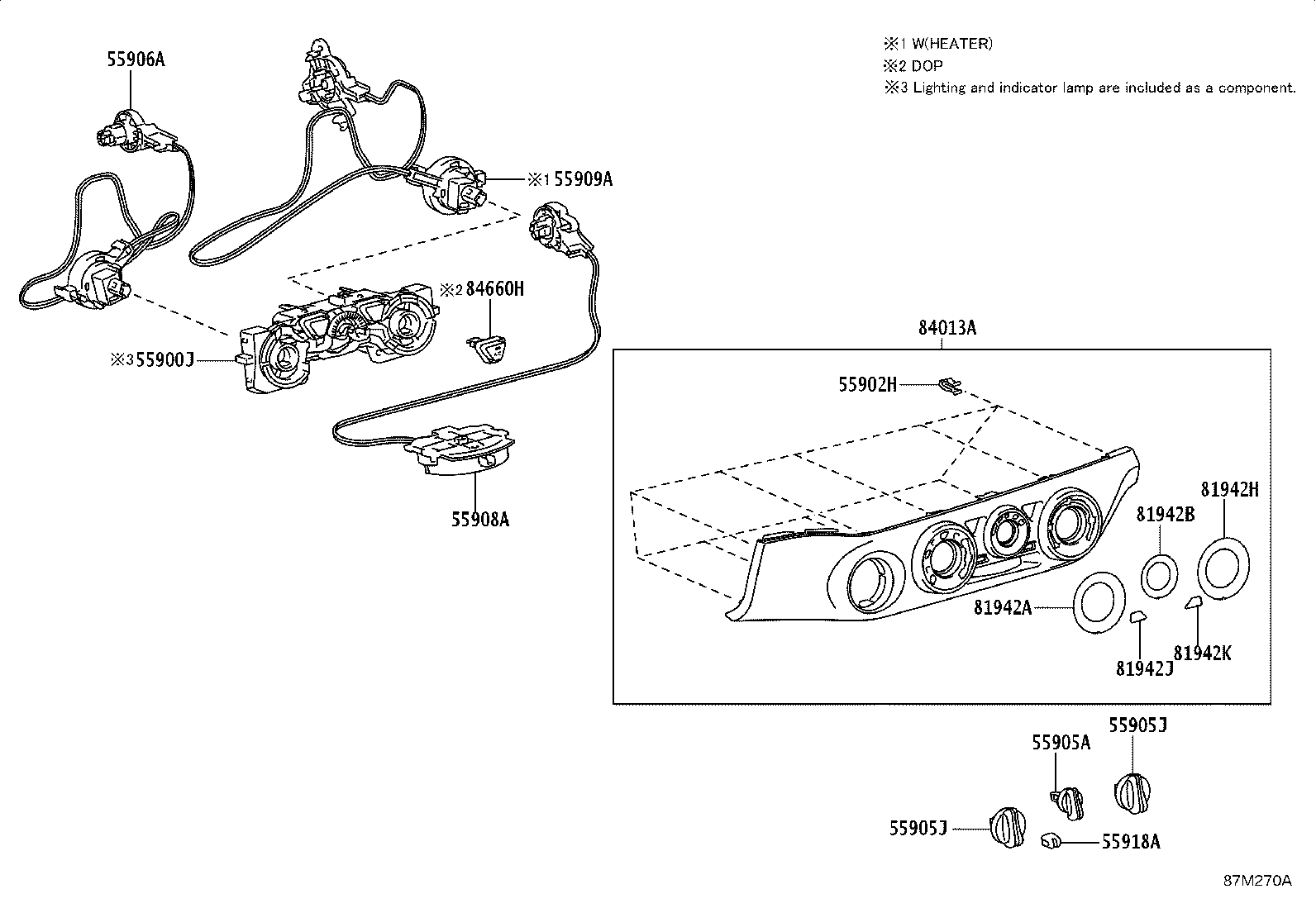 ※1 W(HEATER)
※2 DOP
※3 Lighting and indicator lamp are included as a component.

55906A
※1 55909A
※2 84660H
※3 55900J
55908A
84013A
55902H
81942H
81942B
81942A
81942J
81942K
55905J
55905A
55905J
55918A
87M270A