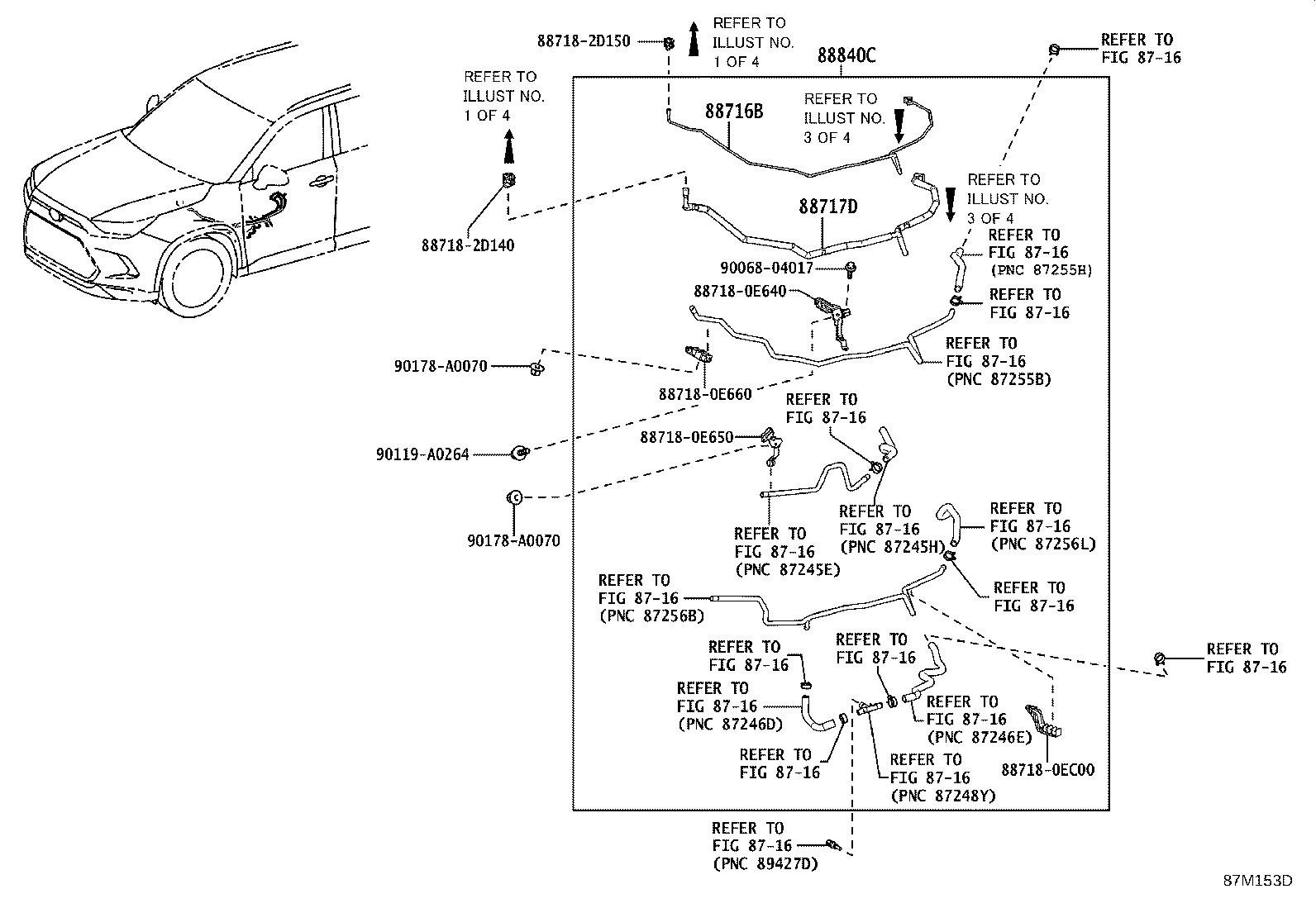 88718-2D150

REFER TO ILLUST NO. 1 OF 4

88840C

REFER TO FIG 87-16

REFER TO ILLUST NO. 1 OF 4

88716B

REFER TO ILLUST NO. 3 OF 4

REFER TO ILLUST NO. 3 OF 4

88717D

88718-2D140

REFER TO FIG 87-16 (PNC 87255H)

90068-04017

88718-0E640

REFER TO FIG 87-16

REFER TO FIG 87-16 (PNC 87255B)

90178-A0070

88718-0E660

REFER TO FIG 87-16

88718-0E650

90119-A0264

90178-A0070

REFER TO FIG 87-16 (PNC 87245H)

REFER TO FIG 87-16 (PNC 87256L)

REFER TO FIG 87-16 (PNC 87245E)

REFER TO FIG 87-16 (PNC 87256B)

REFER TO FIG 87-16

REFER TO FIG 87-16

REFER TO FIG 87-16

REFER TO FIG 87-16

REFER TO FIG 87-16 (PNC 87246D)

REFER TO FIG 87-16 (PNC 87246E)

REFER TO FIG 87-16

REFER TO FIG 87-16 (PNC 87248Y)

88718-0EC00

REFER TO FIG 87-16 (PNC 89427D)

87M153D