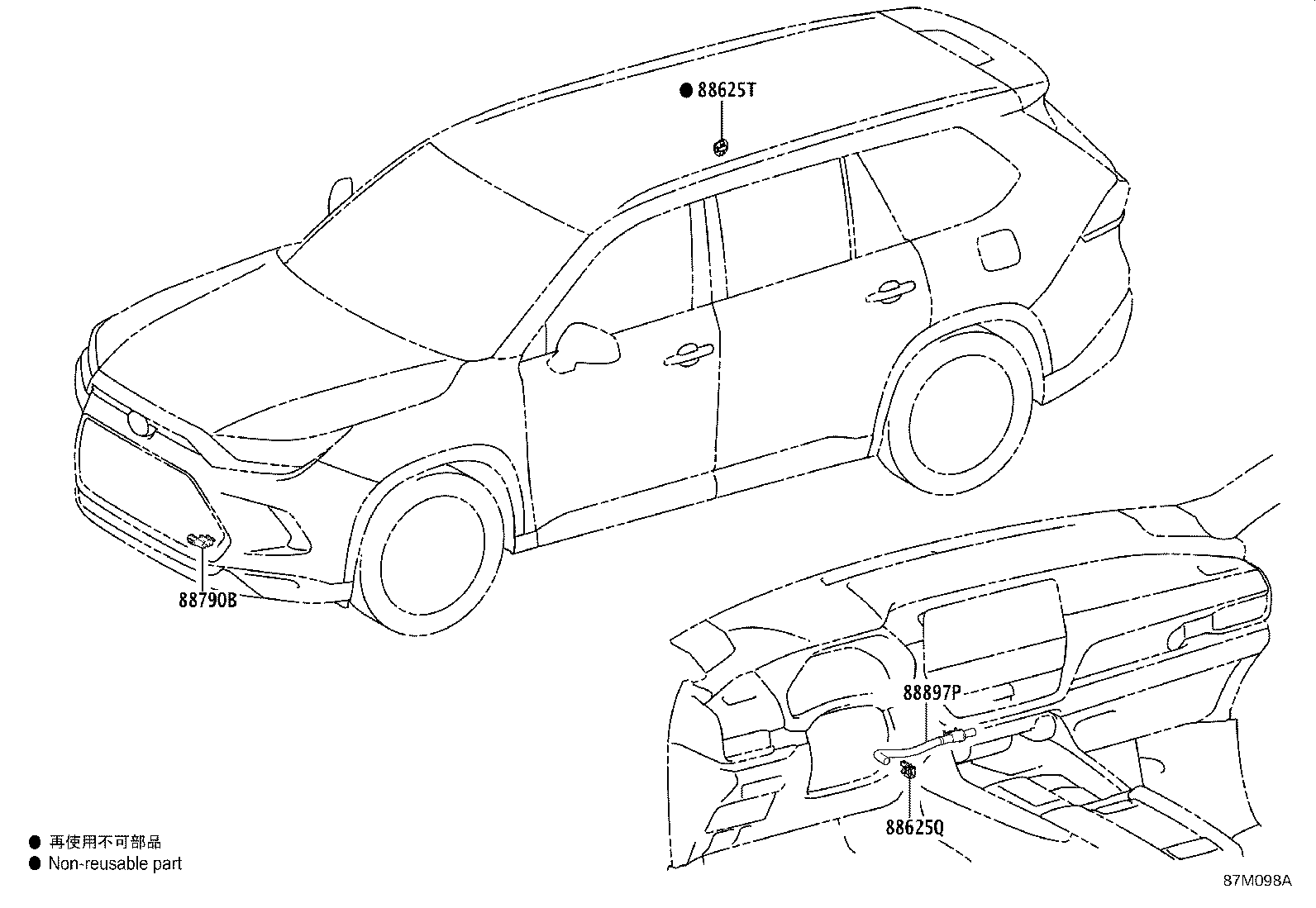 ● 88625T

88790B

88897P

88625Q

● 再使用不可部品
● Non-reusable part

87M098A