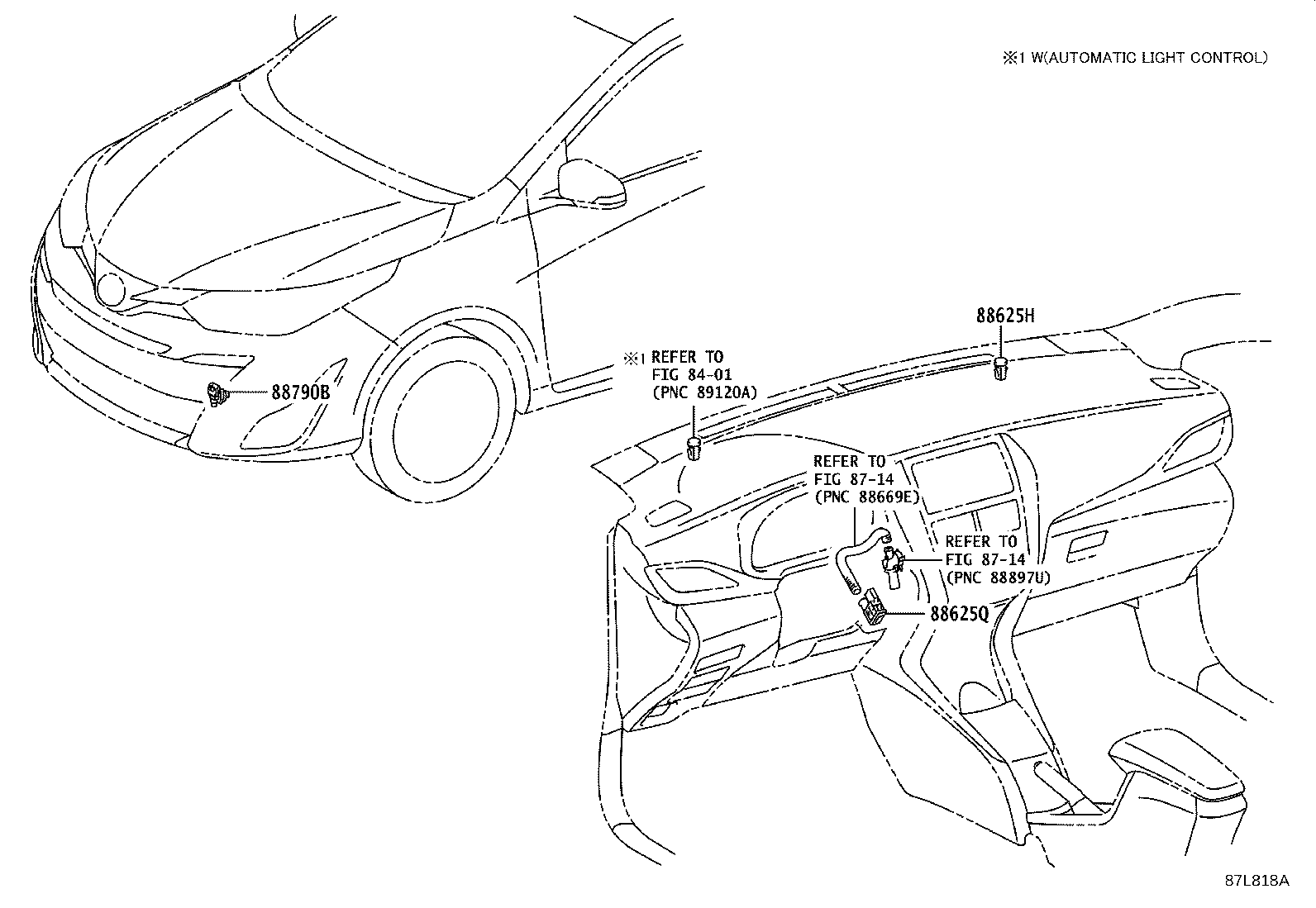 ※1 W(AUTOMATIC LIGHT CONTROL)

88625H

※1 REFER TO
FIG 84-01
(PNC 89120A)

88790B

REFER TO
FIG 87-14
(PNC 88669E)

REFER TO
FIG 87-14
(PNC 88897U)

88625Q

87L818A