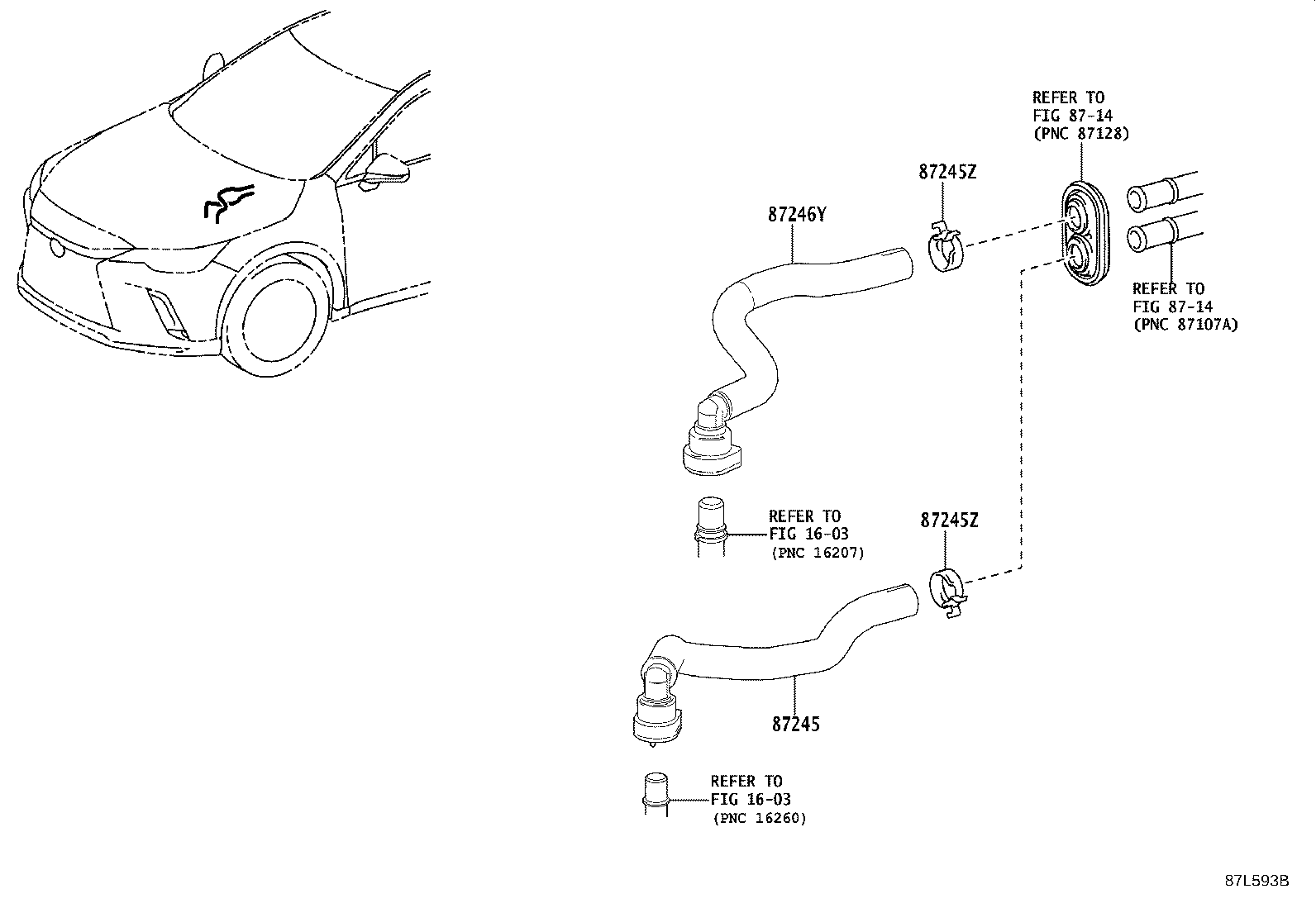 REFER TO
FIG 87-14
(PNC 87128)

87245Z

87246Y

REFER TO
FIG 87-14
(PNC 87107A)

REFER TO
FIG 16-03
(PNC 16207)

87245Z

87245

REFER TO
FIG 16-03
(PNC 16260)

87L593B