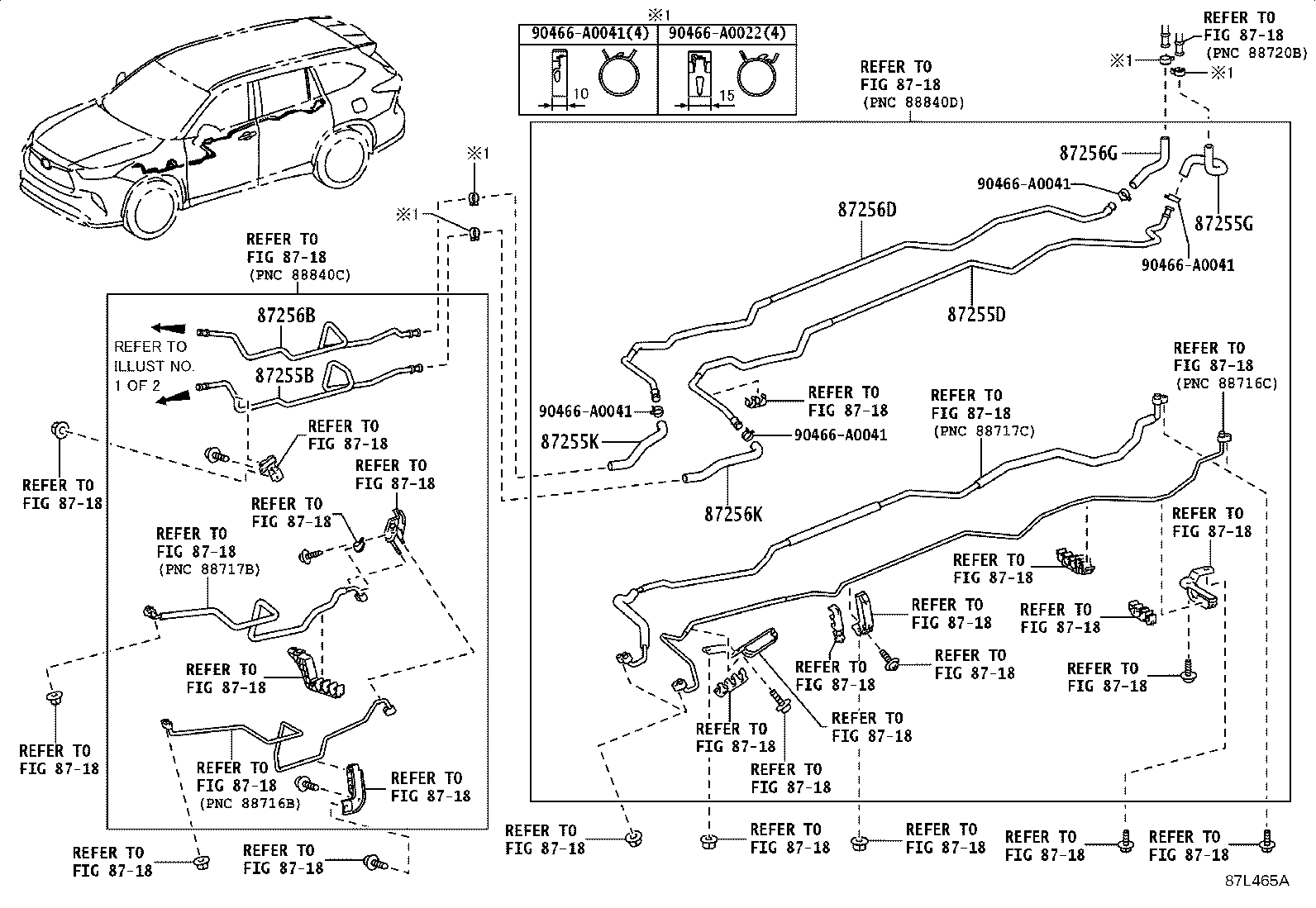 ※1

| 90466-A0041(4) | 90466-A0022(4) |
|---|---|
| 10 | 15 |

REFER TO FIG 87-18 (PNC 88720B)

※1

※1

REFER TO FIG 87-18 (PNC 88840D)

87256G

90466-A0041

87255G

87256D

90466-A0041

87255D

※1

※1

REFER TO FIG 87-18 (PNC 88840C)

87256B

REFER TO ILLUST NO. 1 OF 2

87255B

REFER TO FIG 87-18

REFER TO FIG 87-18

REFER TO FIG 87-18

REFER TO FIG 87-18

REFER TO FIG 87-18 (PNC 88717B)

REFER TO FIG 87-18

REFER TO FIG 87-18

REFER TO FIG 87-18 (PNC 88716B)

REFER TO FIG 87-18

REFER TO FIG 87-18

REFER TO FIG 87-18

90466-A0041

87255K

REFER TO FIG 87-18

90466-A0041

87256K

REFER TO FIG 87-18 (PNC 88717C)

REFER TO FIG 87-18 (PNC 88716C)

REFER TO FIG 87-18

REFER TO FIG 87-18

REFER TO FIG 87-18

REFER TO FIG 87-18

REFER TO FIG 87-18

REFER TO FIG 87-18

REFER TO FIG 87-18

REFER TO FIG 87-18

REFER TO FIG 87-18

REFER TO FIG 87-18

REFER TO FIG 87-18

REFER TO FIG 87-18

REFER TO FIG 87-18

REFER TO FIG 87-18

REFER TO FIG 87-18

87L465A