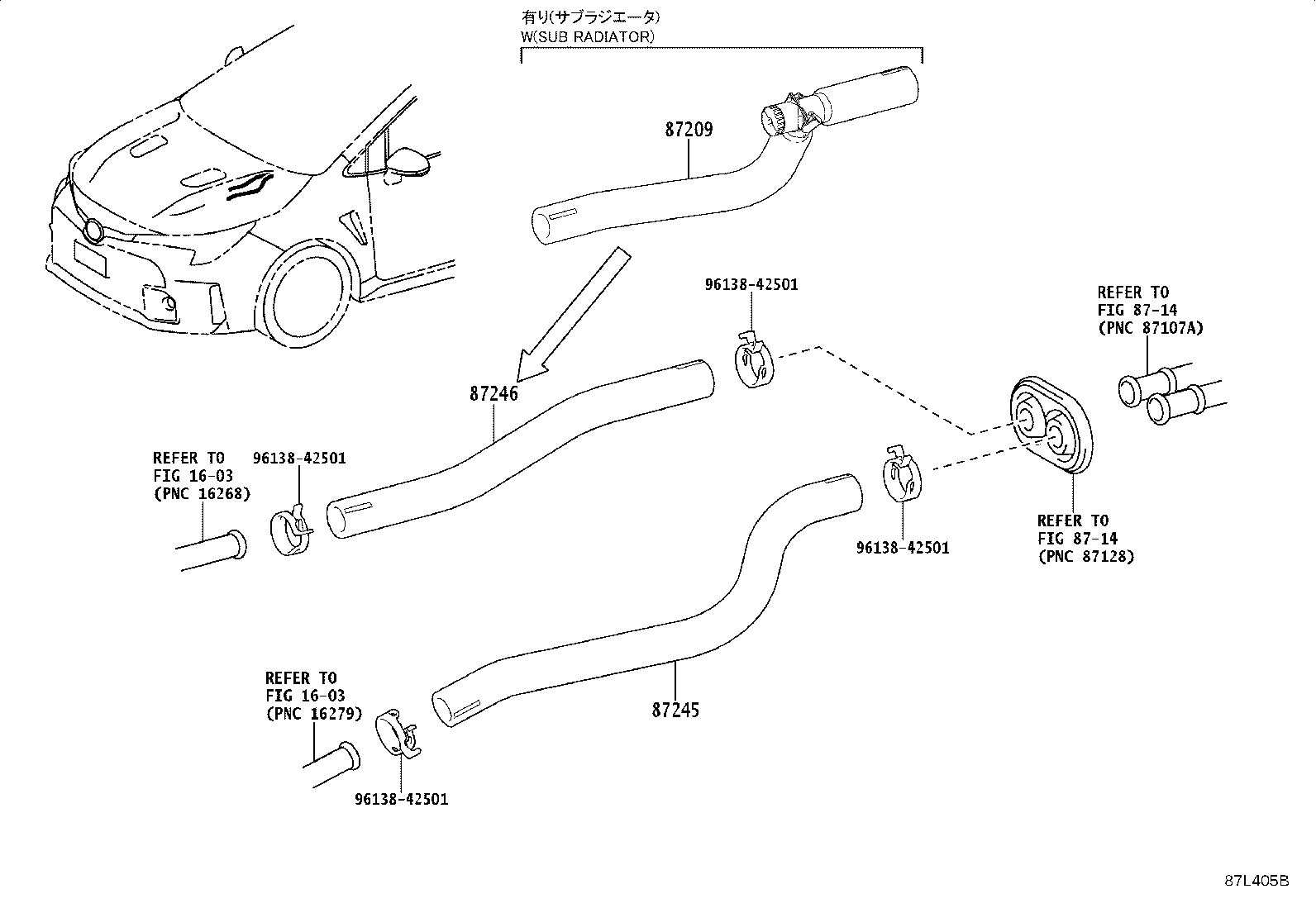 有り(サブラジエータ)
W(SUB RADIATOR)

87209

96138-42501

REFER TO
FIG 87-14
(PNC 87107A)

87246

REFER TO
FIG 16-03
(PNC 16268)

96138-42501

96138-42501

REFER TO
FIG 87-14
(PNC 87128)

REFER TO
FIG 16-03
(PNC 16279)

87245

96138-42501

87L405B