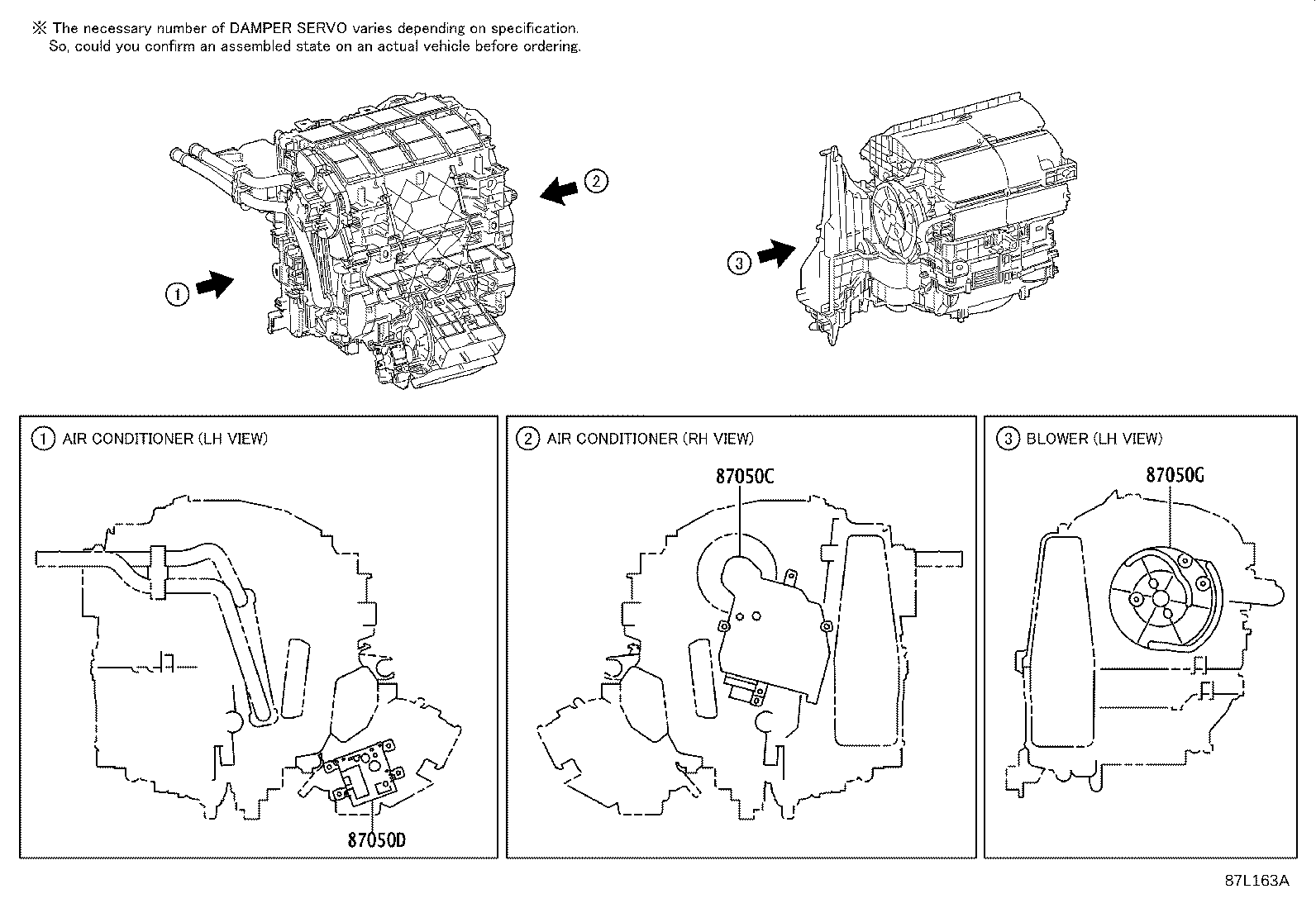 ※ The necessary number of DAMPER SERVO varies depending on specification.
So, could you confirm an assembled state on an actual vehicle before ordering.

2

3

1

1 AIR CONDITIONER (LH VIEW)

87050D

2 AIR CONDITIONER (RH VIEW)

87050C

3 BLOWER (LH VIEW)

87050G

87L163A