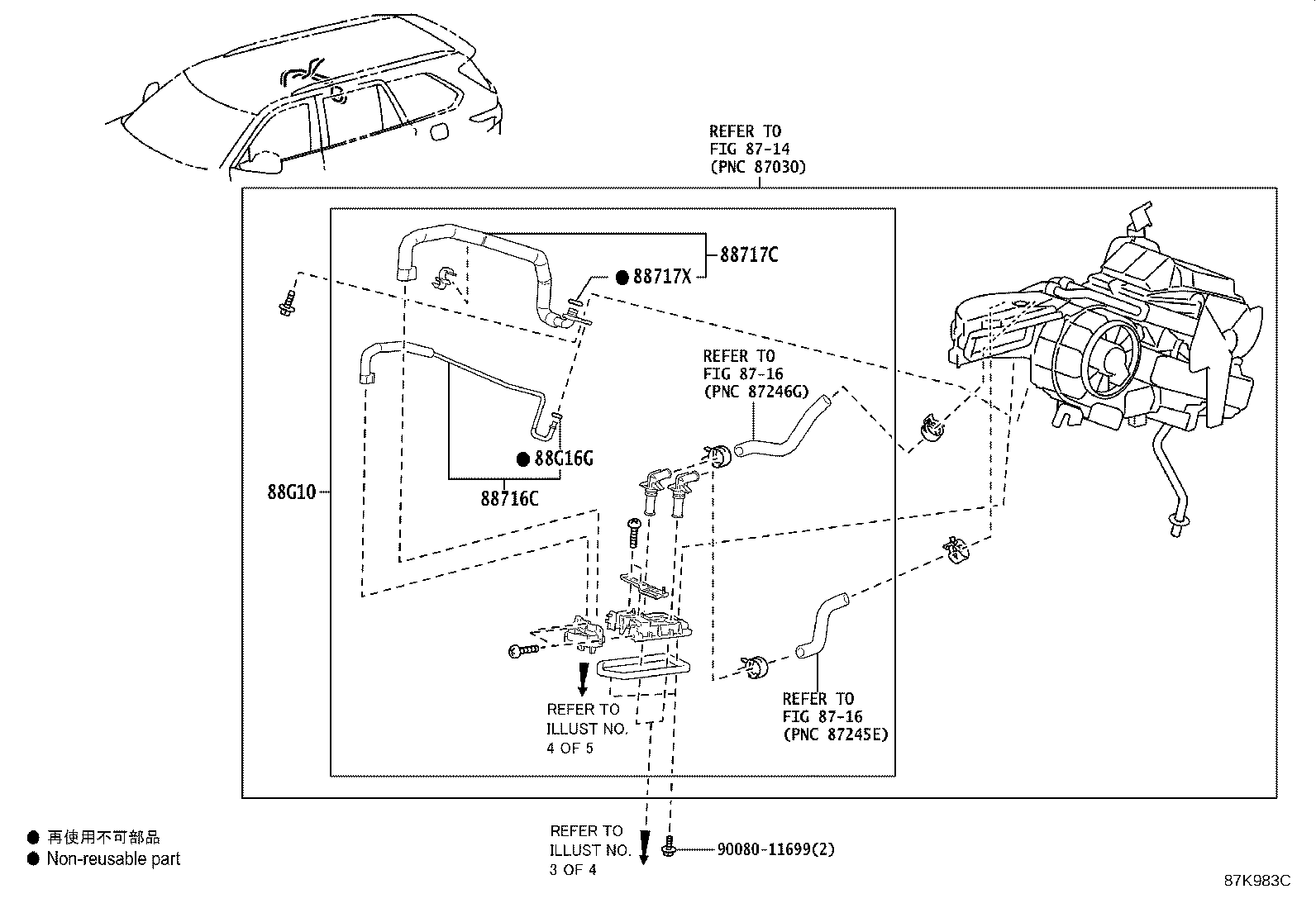 REFER TO
FIG 87-14
(PNC 87030)

88717C

● 88717X

REFER TO
FIG 87-16
(PNC 87246G)

● 88G16G

88G10

88716C

REFER TO
ILLUST NO.
4 OF 5

REFER TO
FIG 87-16
(PNC 87245E)

● 再使用不可部品
● Non-reusable part

REFER TO
ILLUST NO.
3 OF 4

90080-11699(2)

87K983C