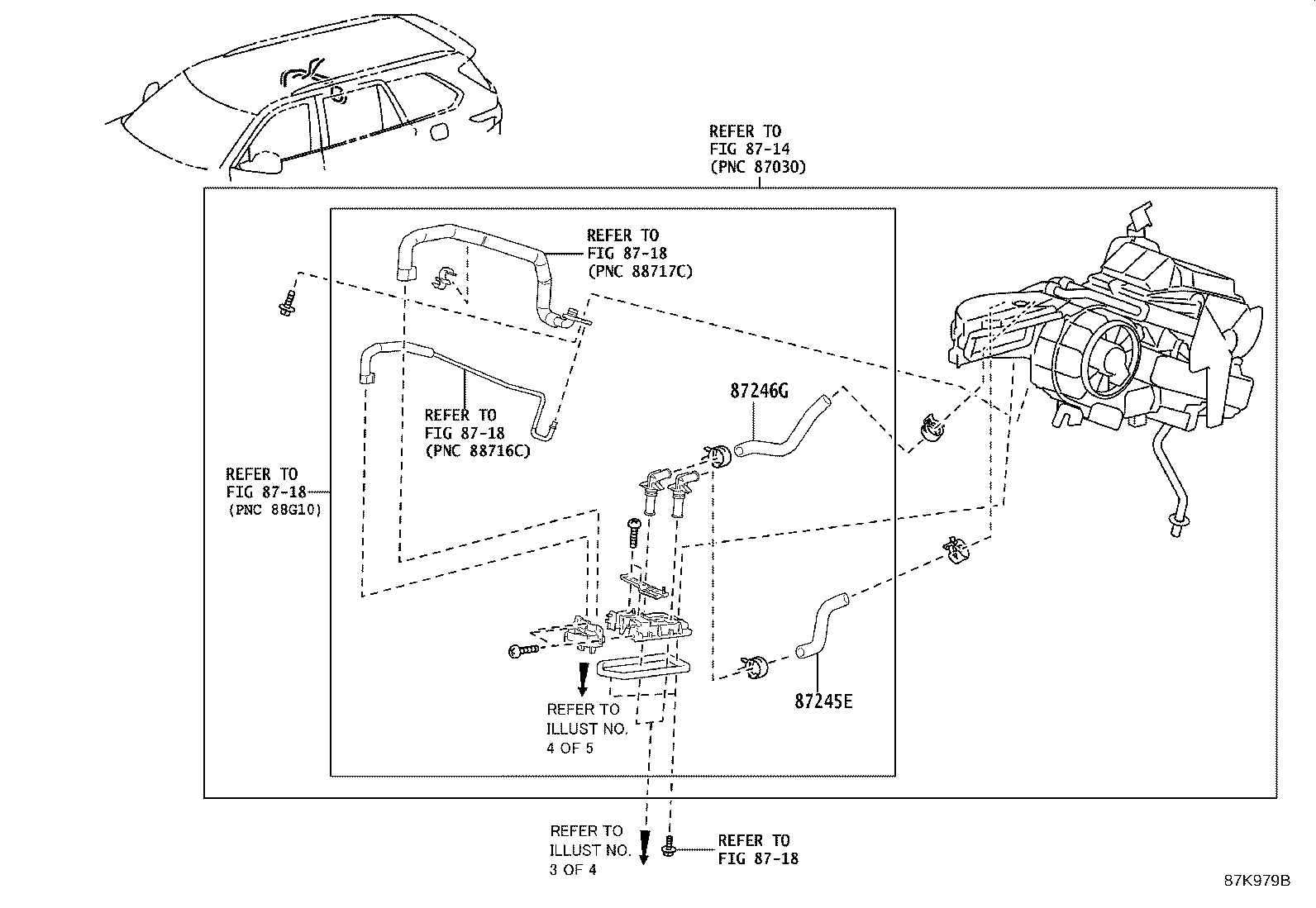 REFER TO
FIG 87-14
(PNC 87030)

REFER TO
FIG 87-18
(PNC 88717C)

REFER TO
FIG 87-18
(PNC 88716C)

87246G

REFER TO
FIG 87-18
(PNC 88G10)

REFER TO
ILLUST NO.
4 OF 5

87245E

REFER TO
ILLUST NO.
3 OF 4

REFER TO
FIG 87-18

87K979B